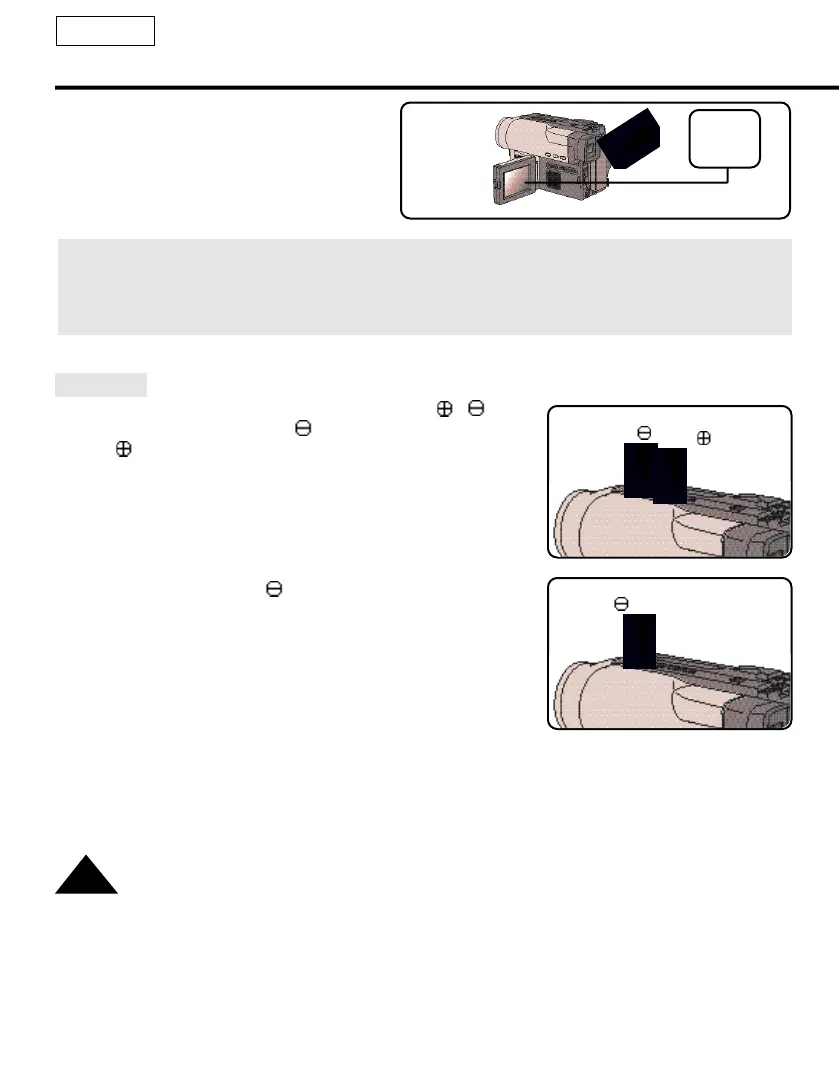 $\oplus$ $\ominus$
$\ominus$
$\oplus$

$\ominus$ $\oplus$

$\ominus$

$\ominus$