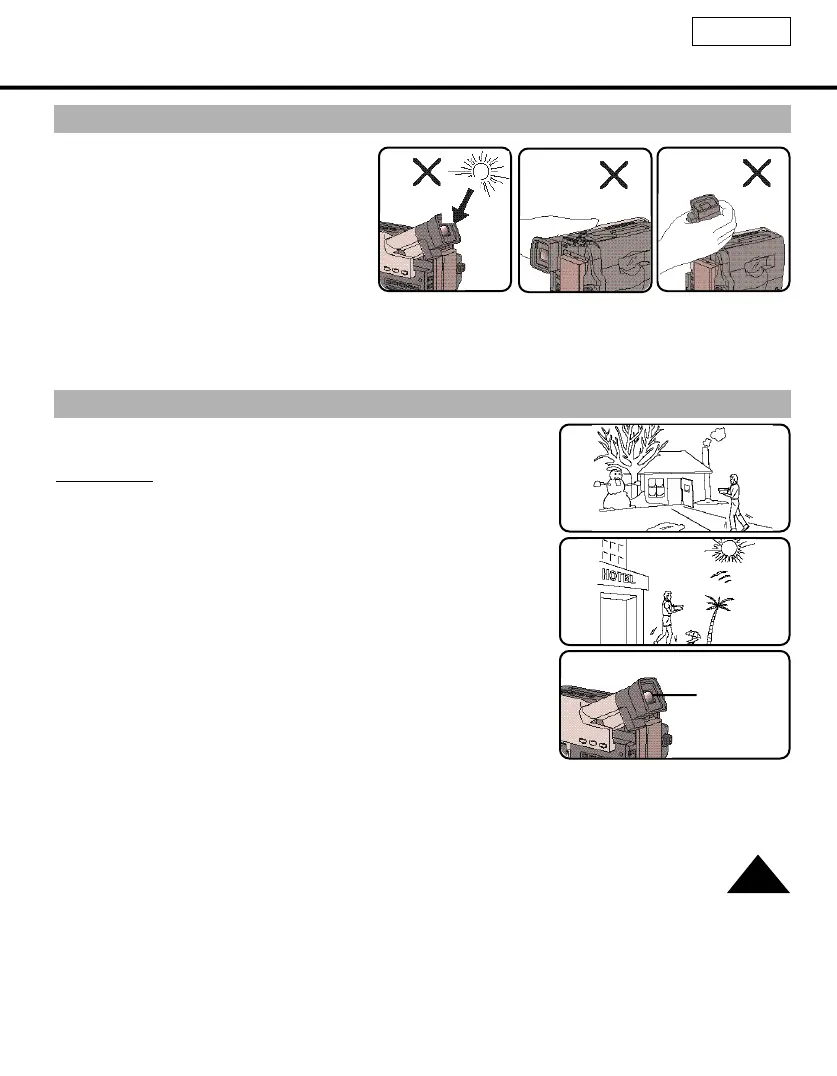 HOTEL