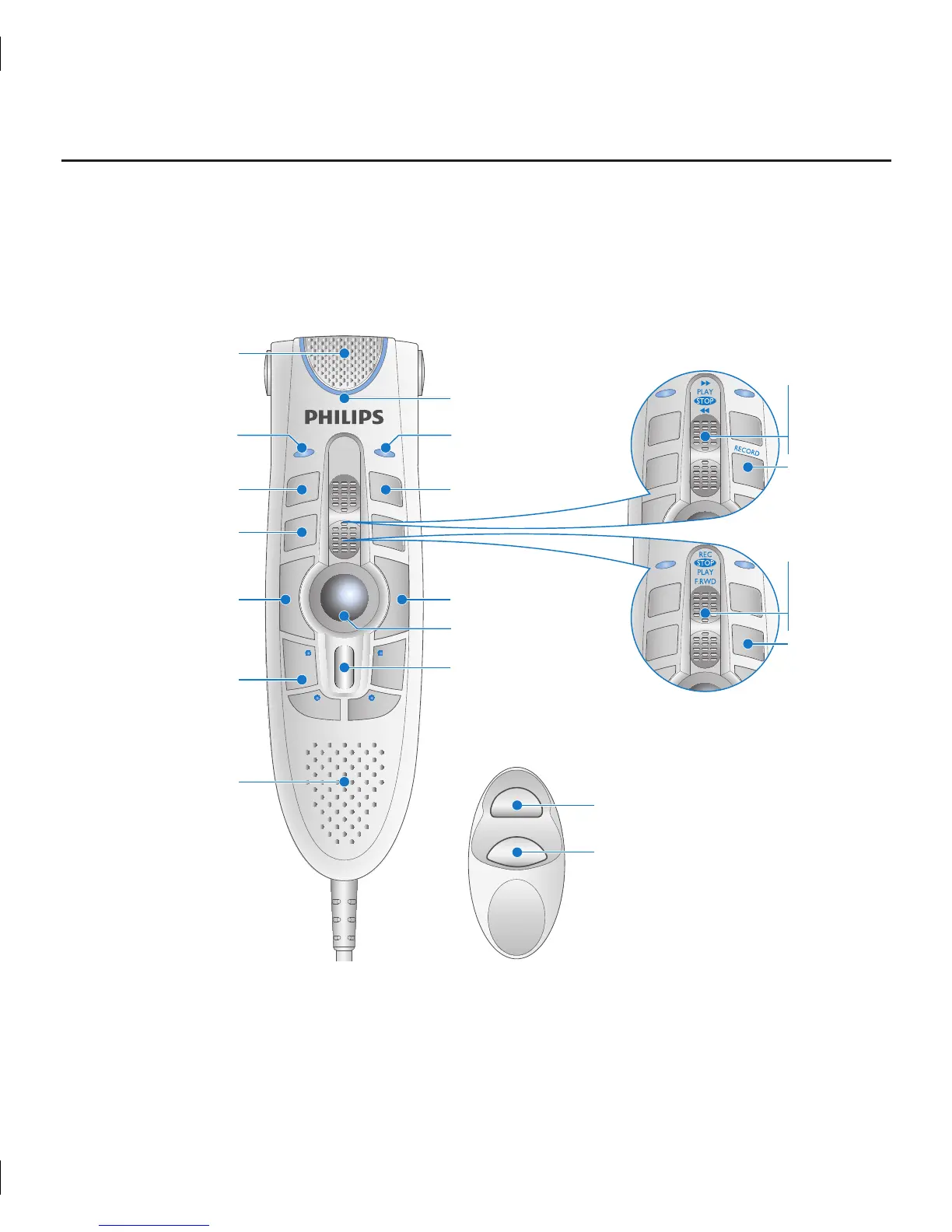 PHILIPS

PLAY
STOP

RECORD

REC
STOP
PLAY
F.RWD