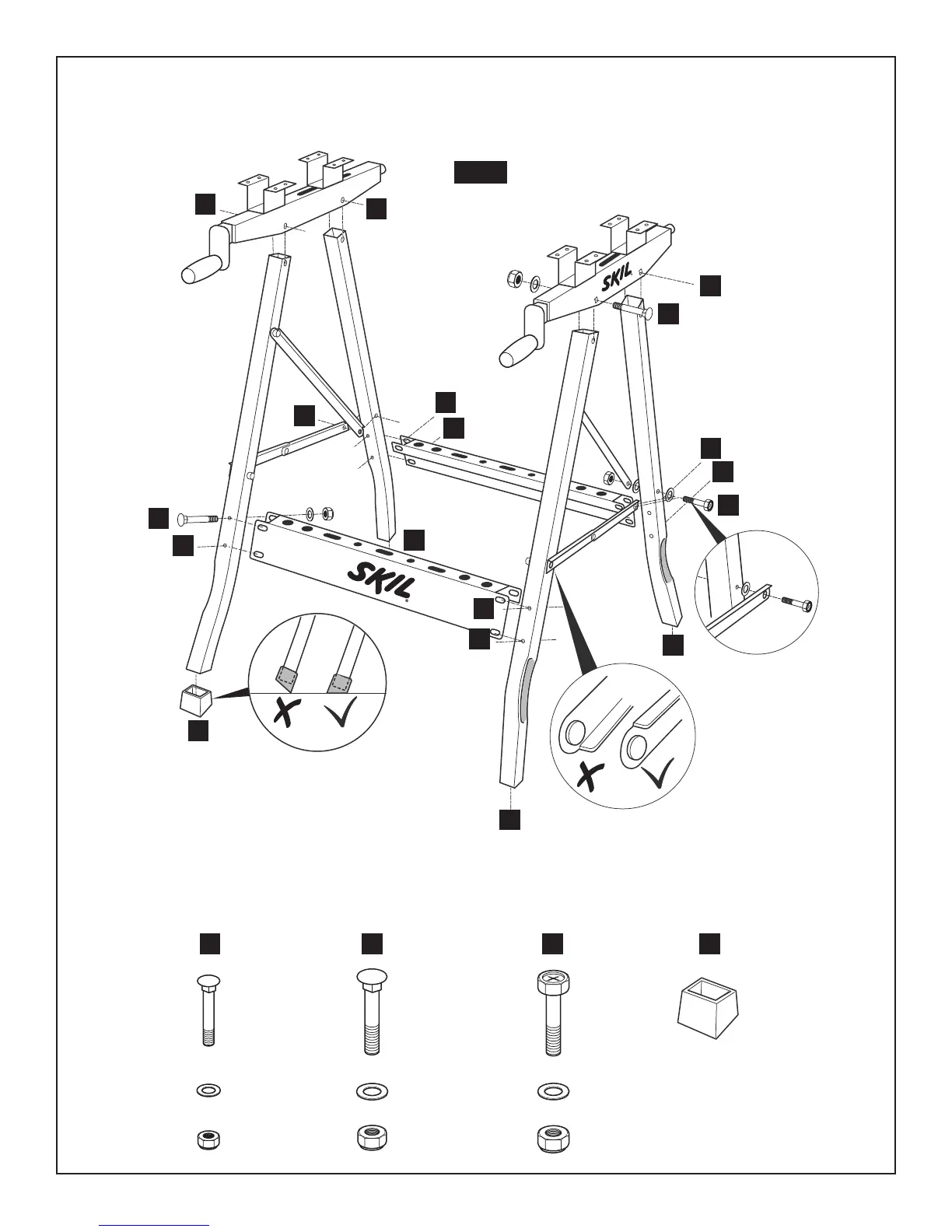 SKIL

SKIL