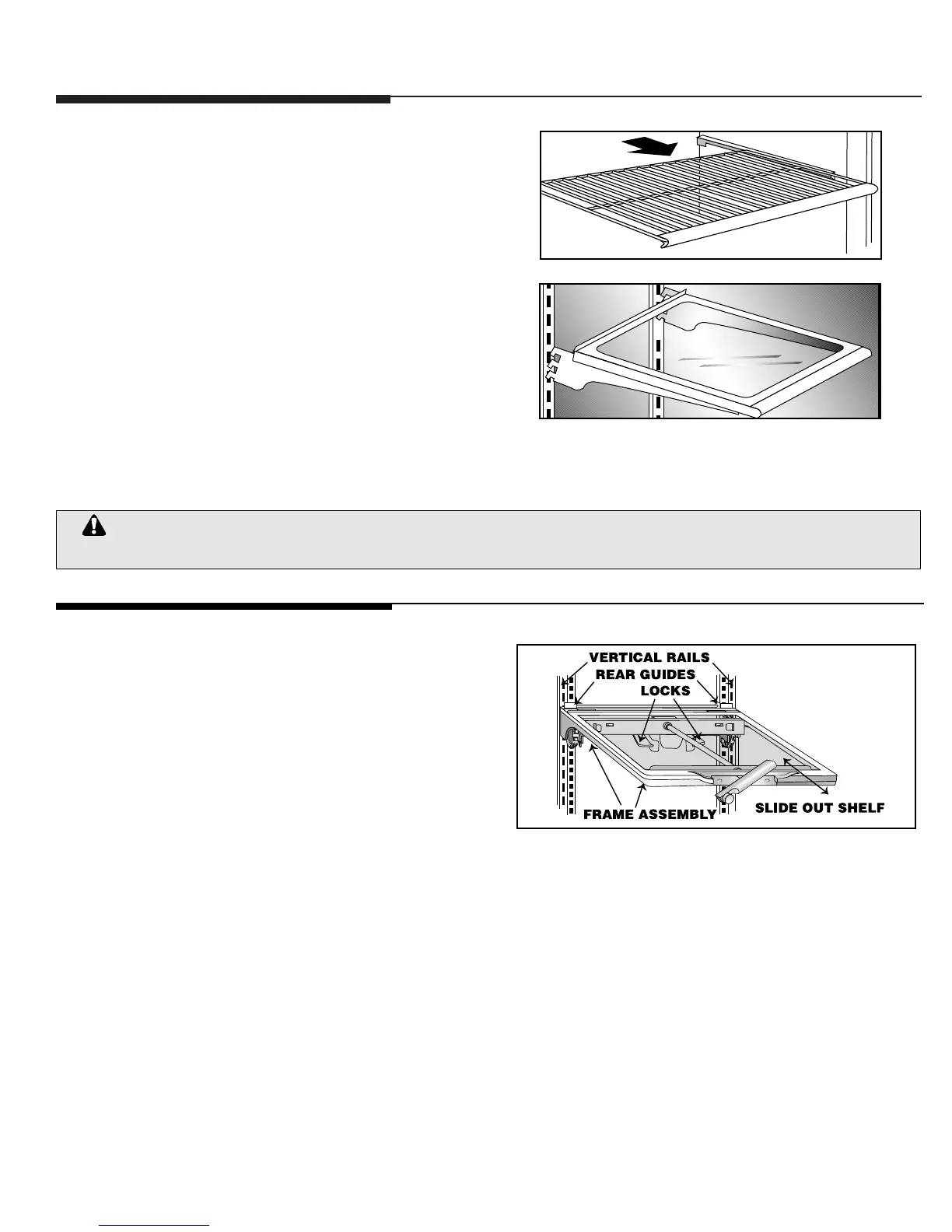 VERTICAL RAILS
REAR GUIDES
LOCKS
FRAME ASSEMBLY
SLIDE OUT SHELF