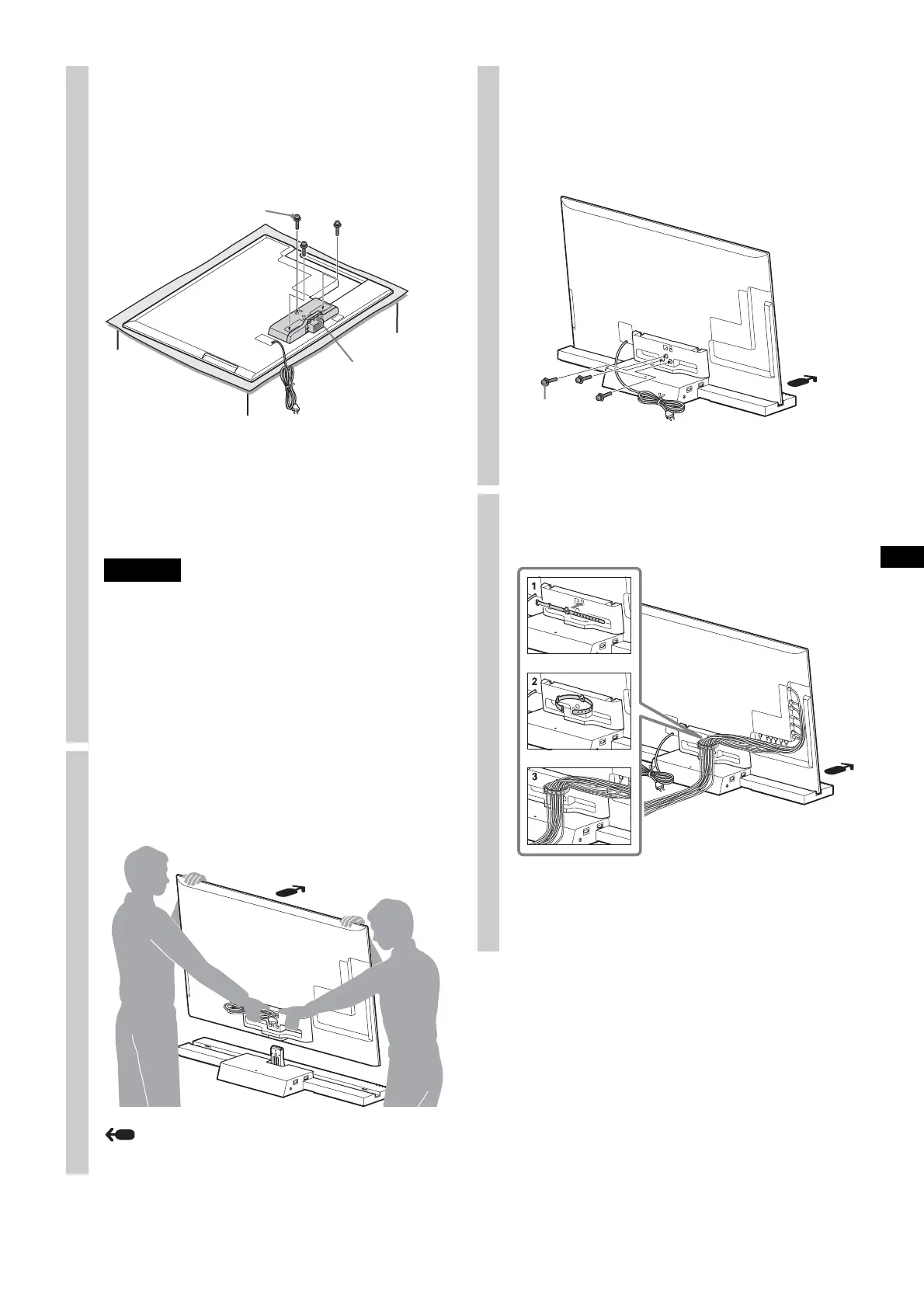 1

2

3