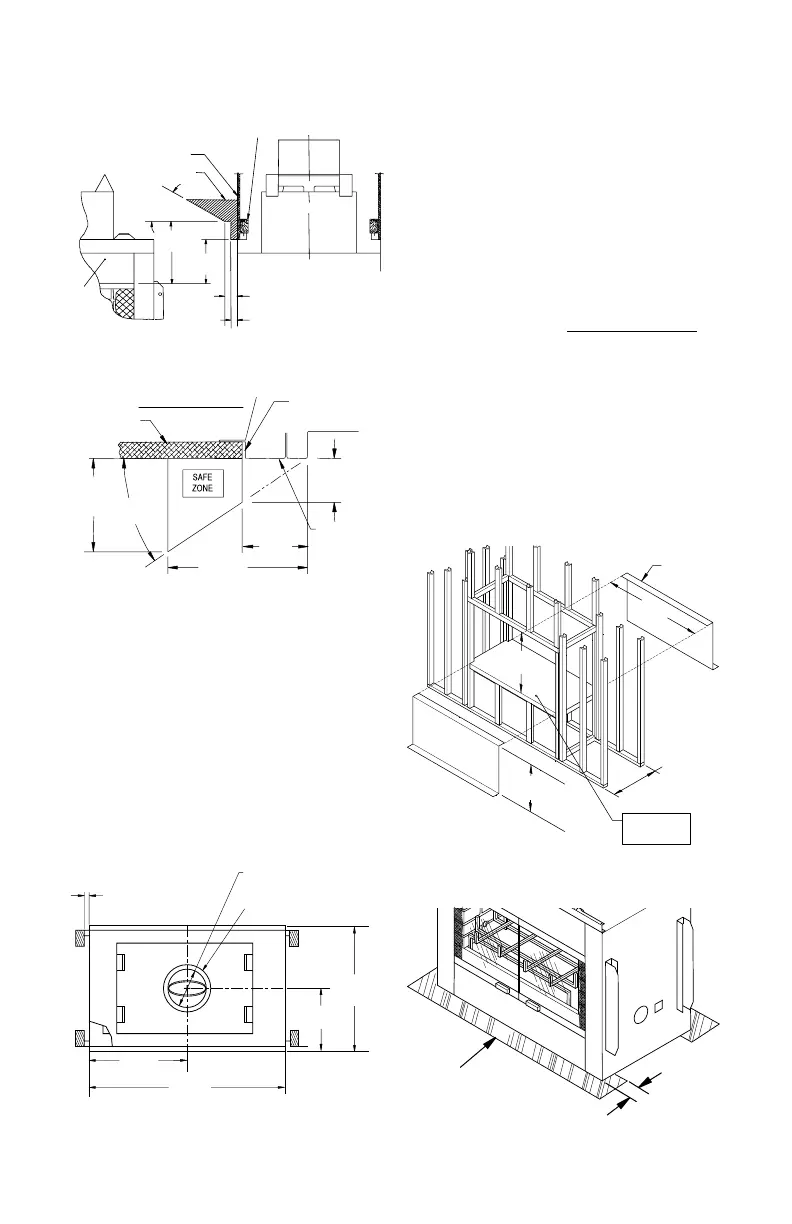 SAFE ZONE