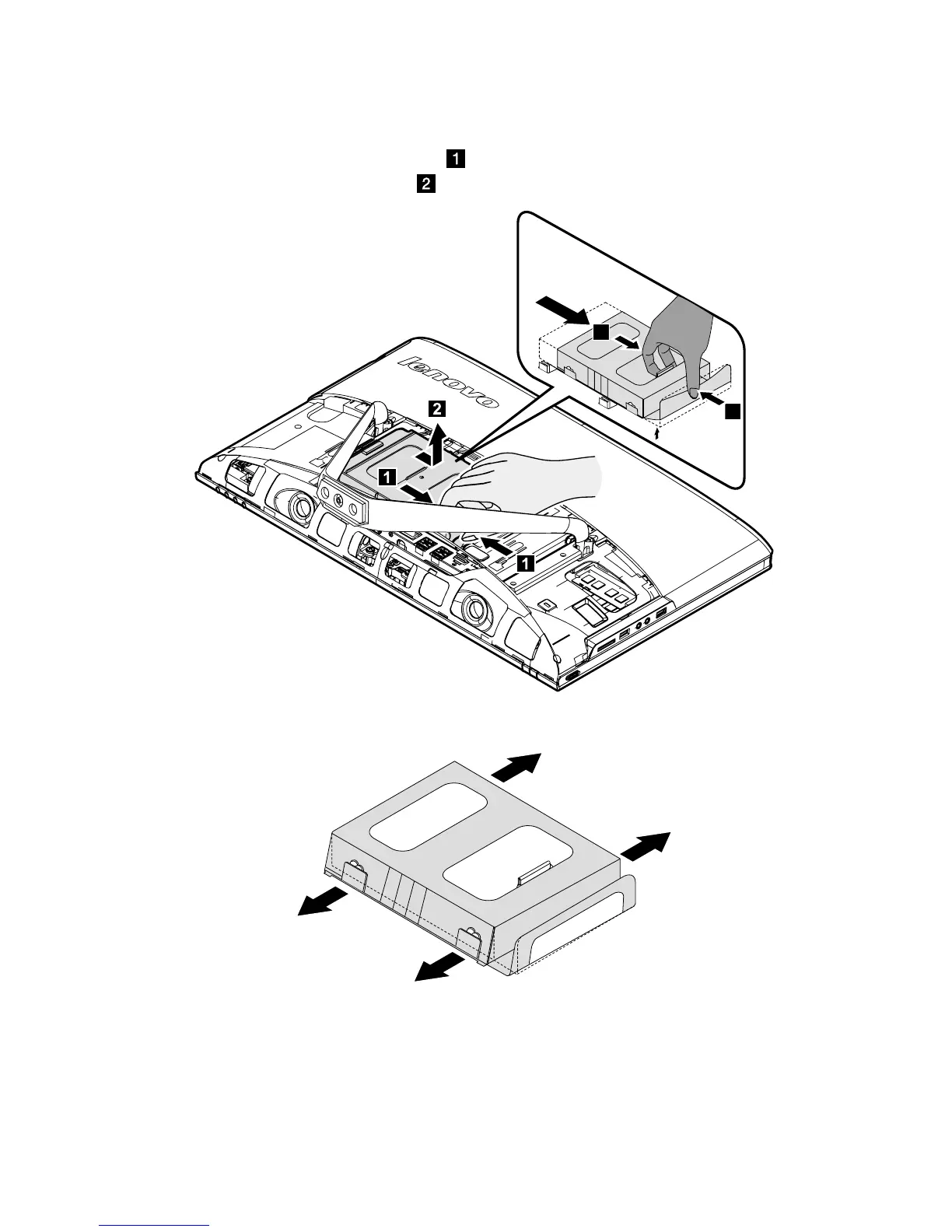 1
2
lenovo
2
1
1