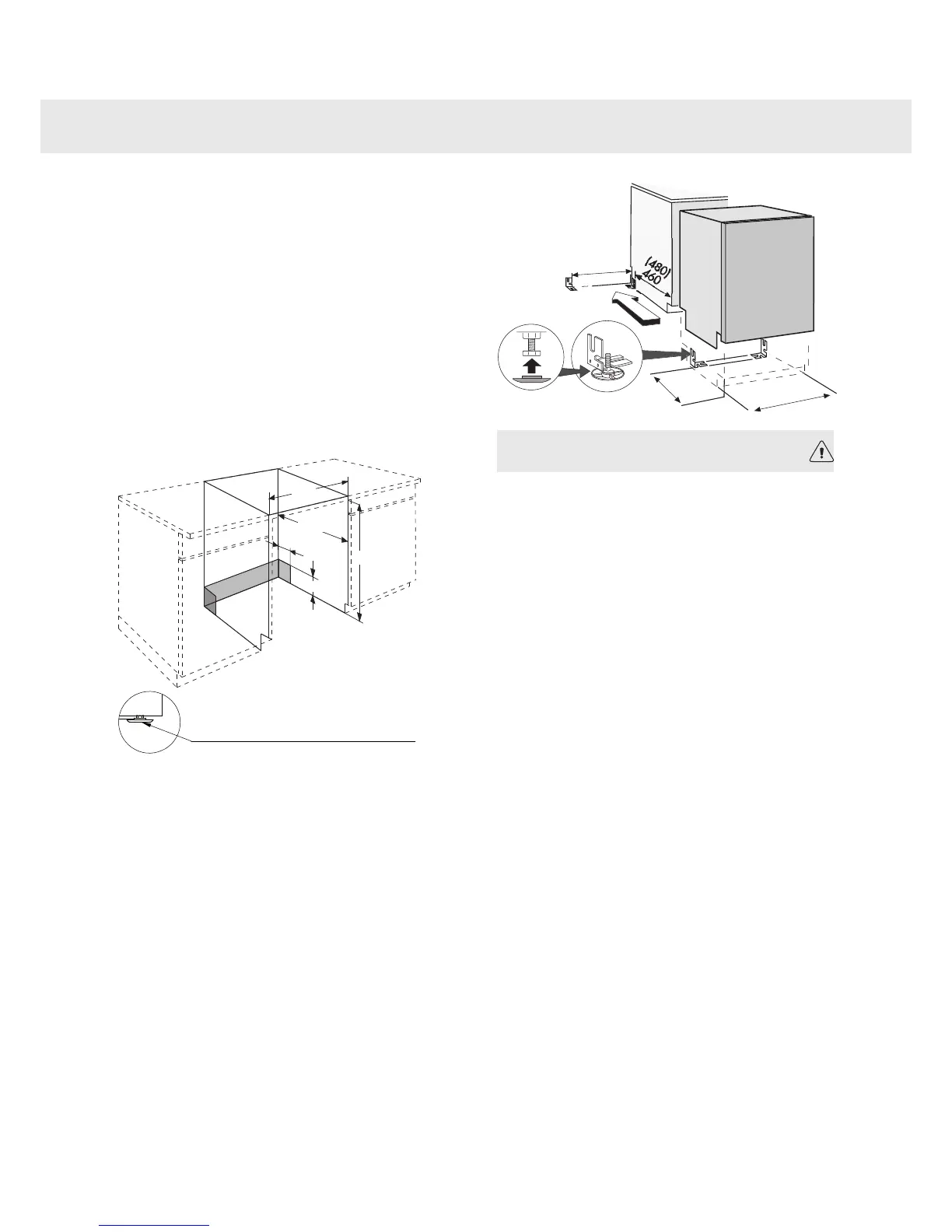 (480)
460