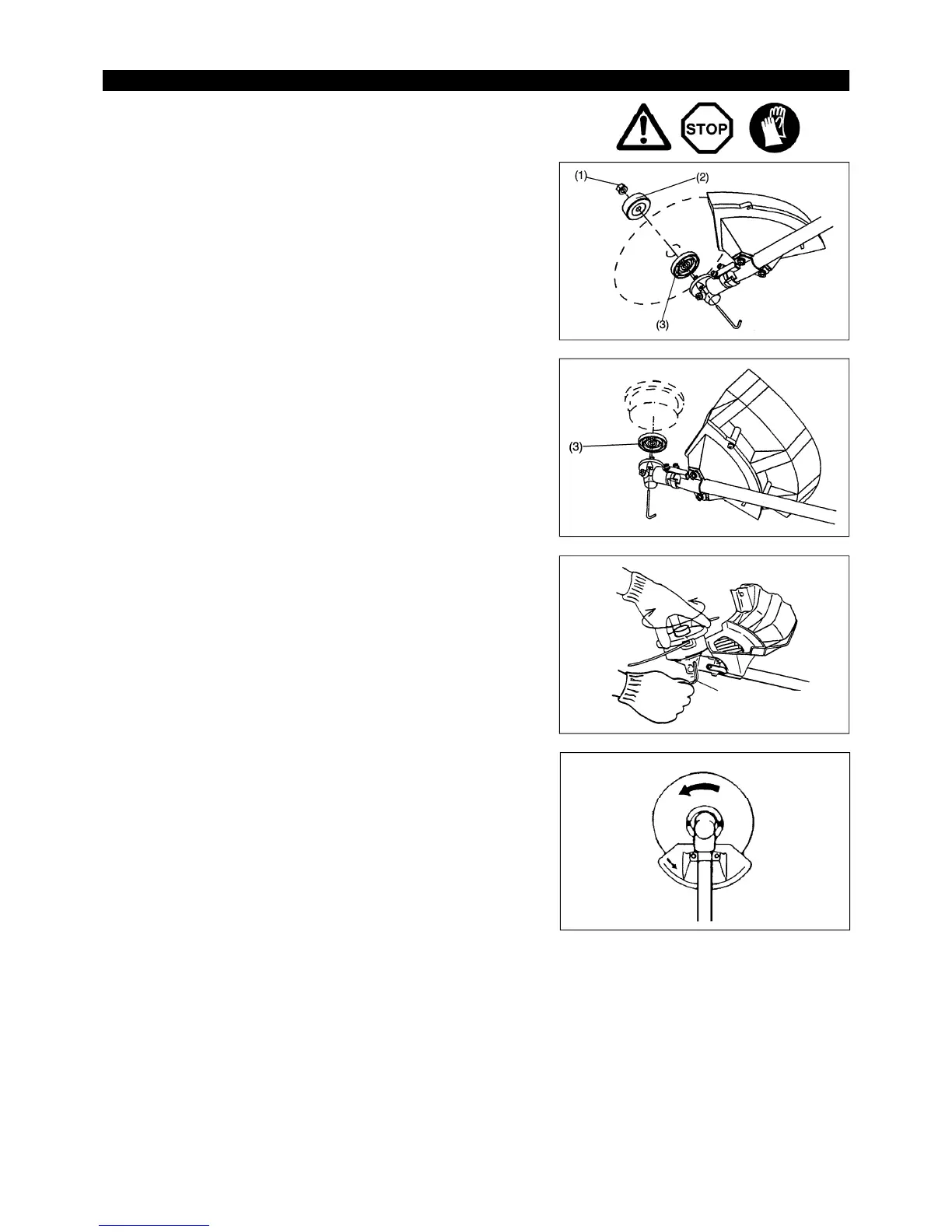 STOP

(1)

(2)

(3)

(3)