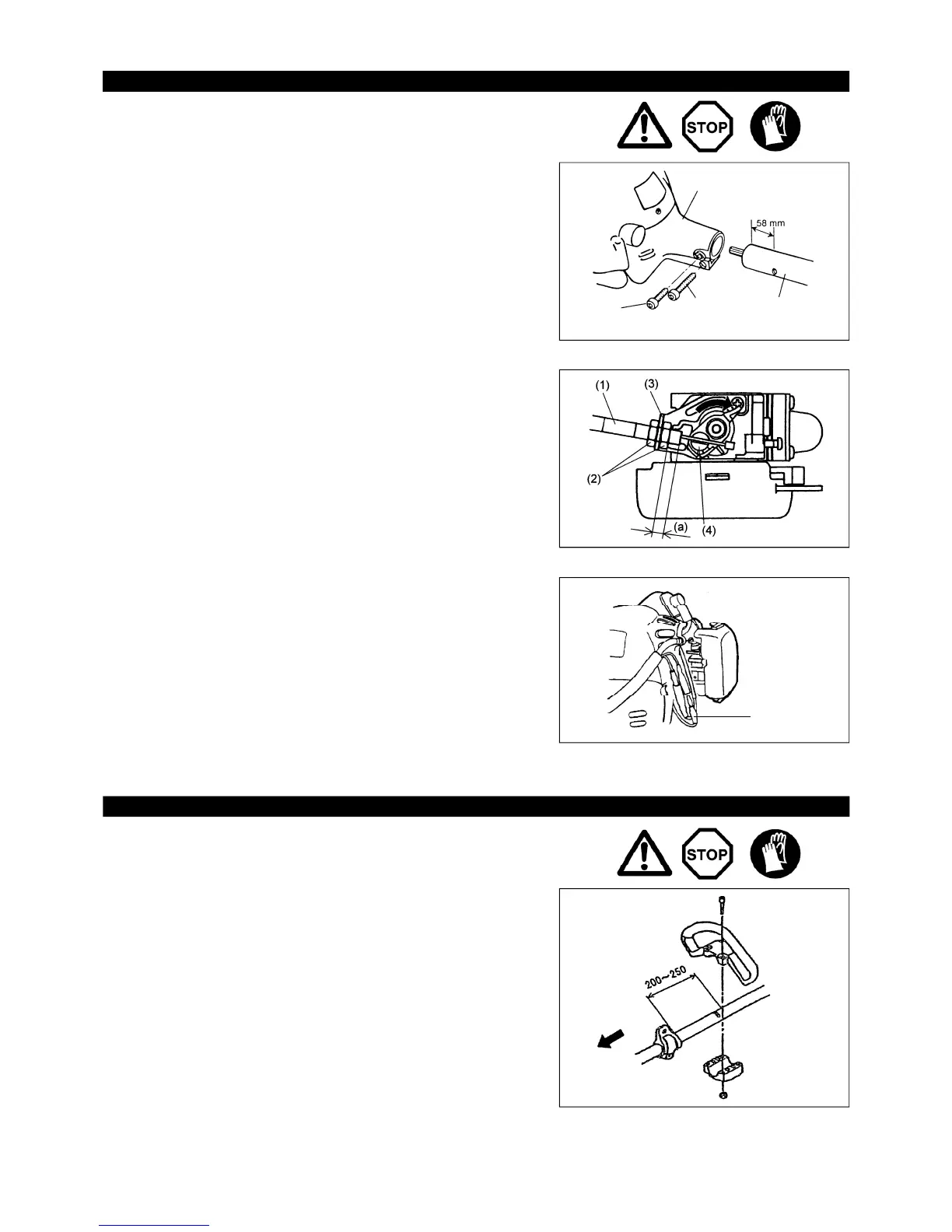 STOP

58 mm

(1)
(3)
(2)
(a)
(4)

STOP

200~250