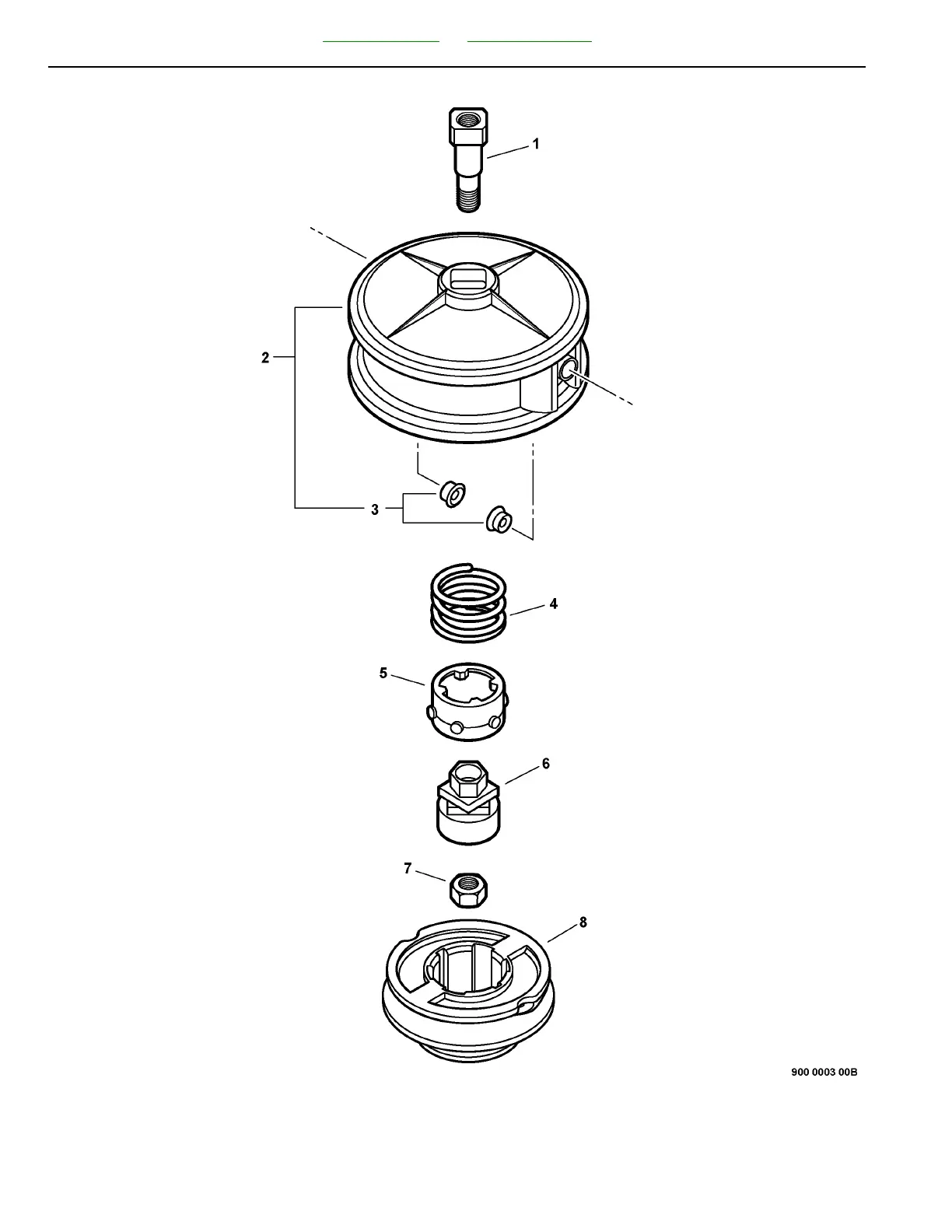 1

2

3

4

5

6

7

8

900 0003 00B