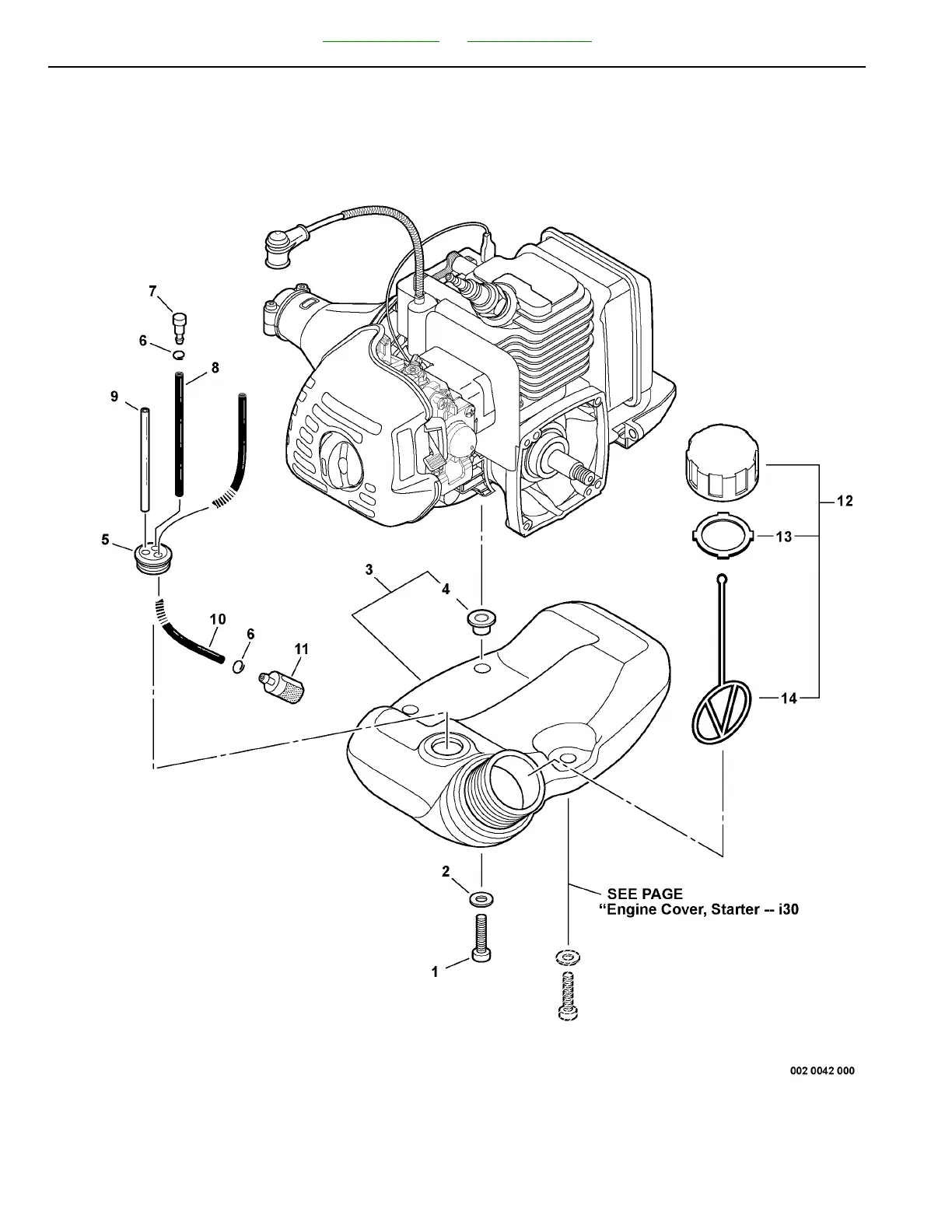 7

6

8

9

5

3

4

10

6

11

12

13

14

2

1

SEE PAGE
“Engine Cover, Starter -- i30

002 0042 000