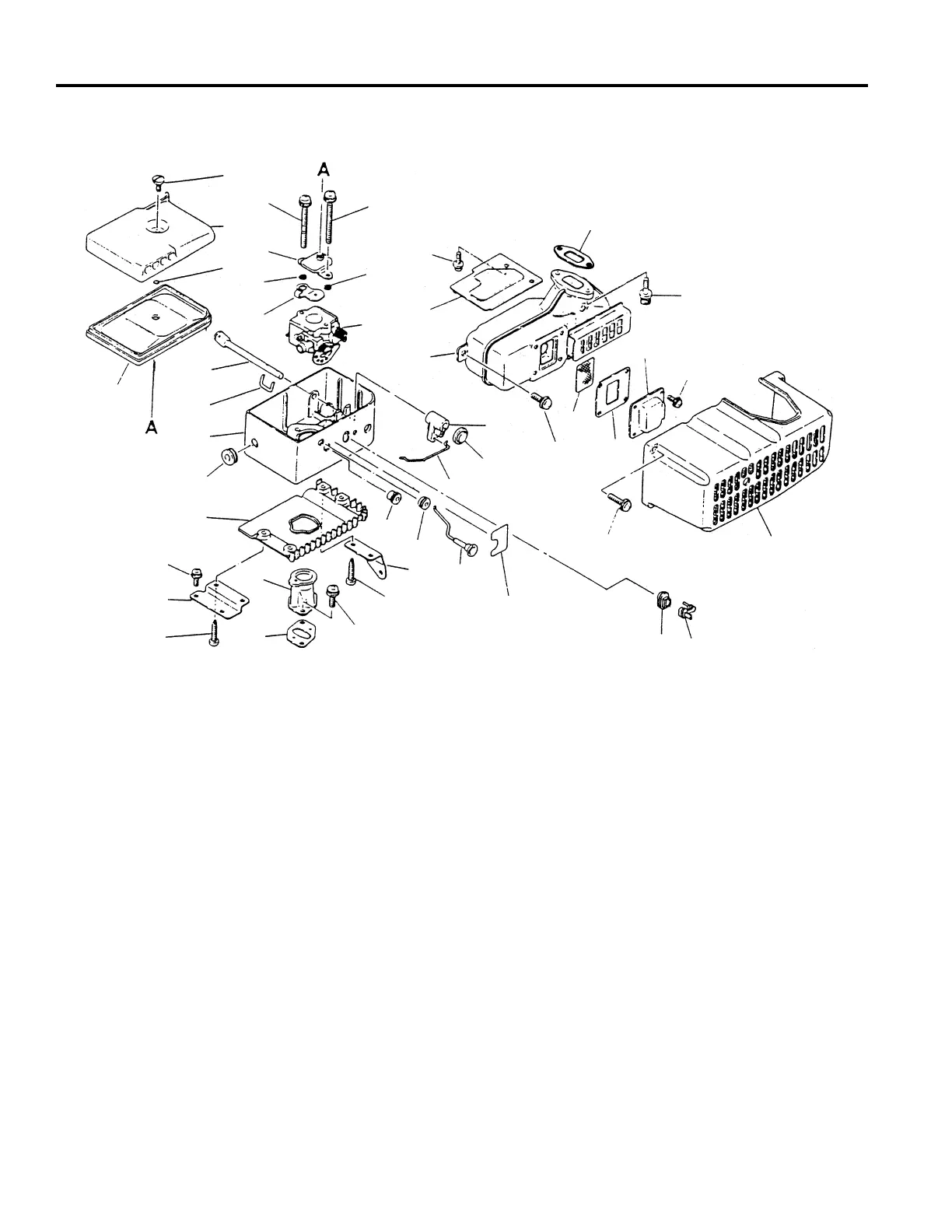 A

A