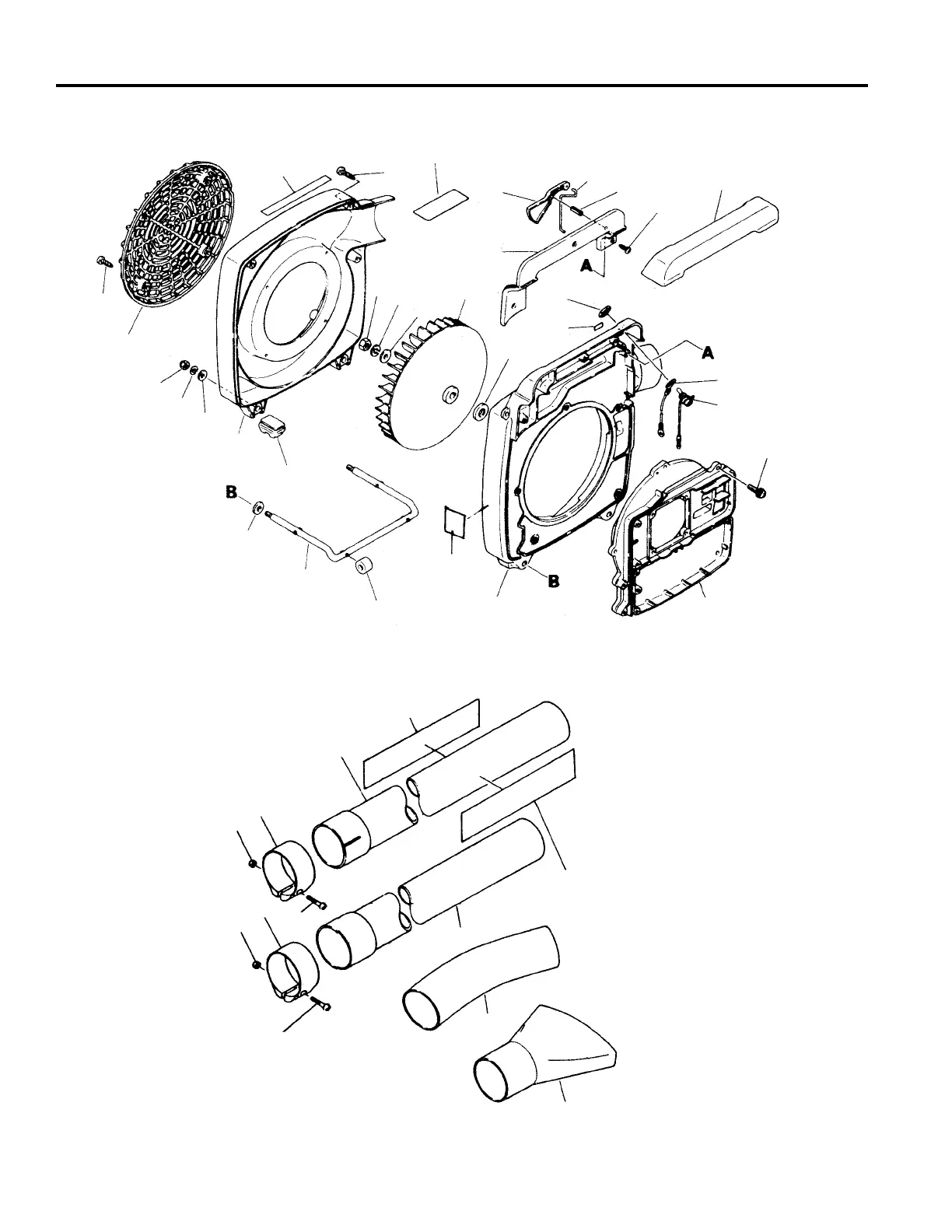 A

A

B

B