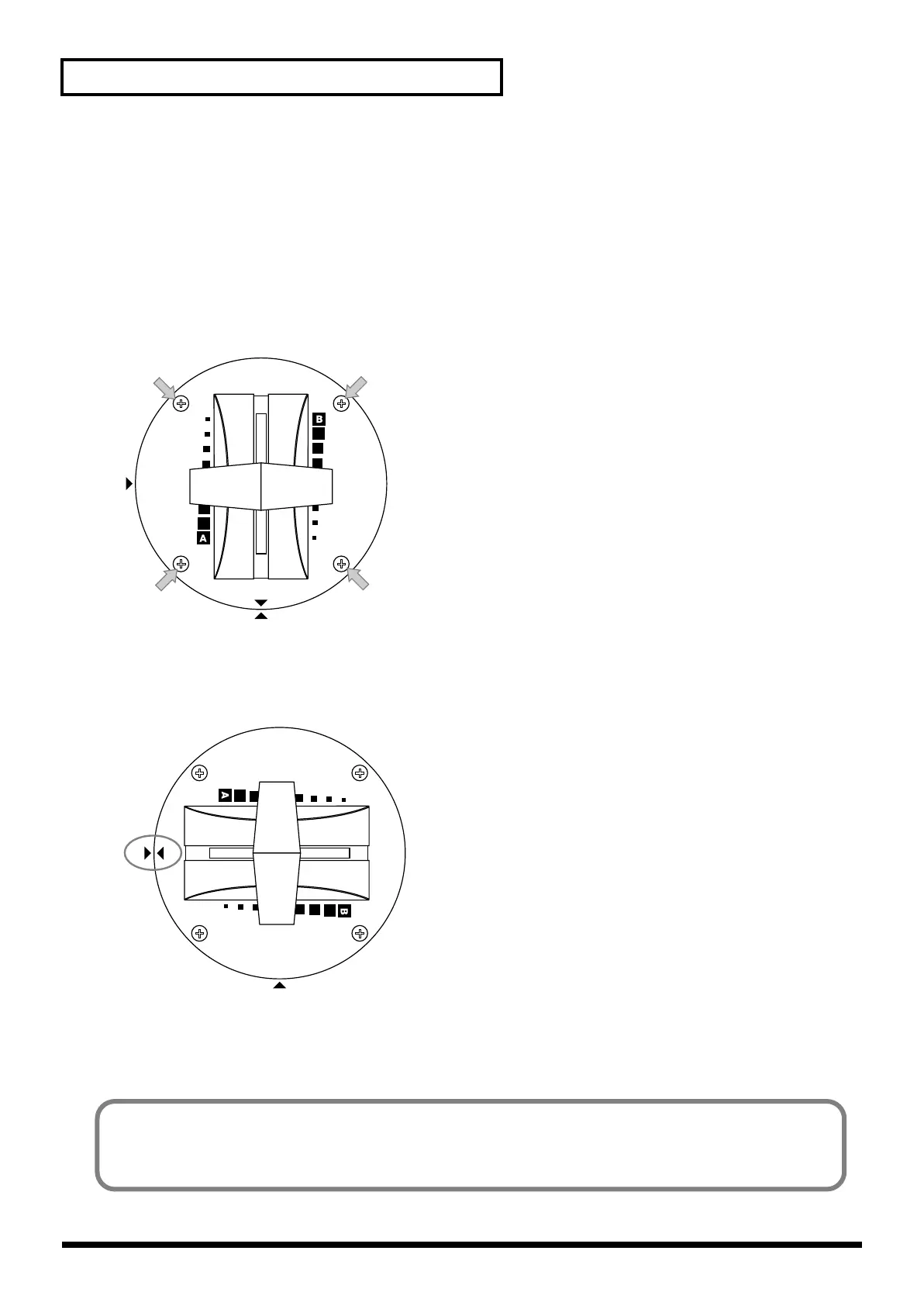 B
A
A
B