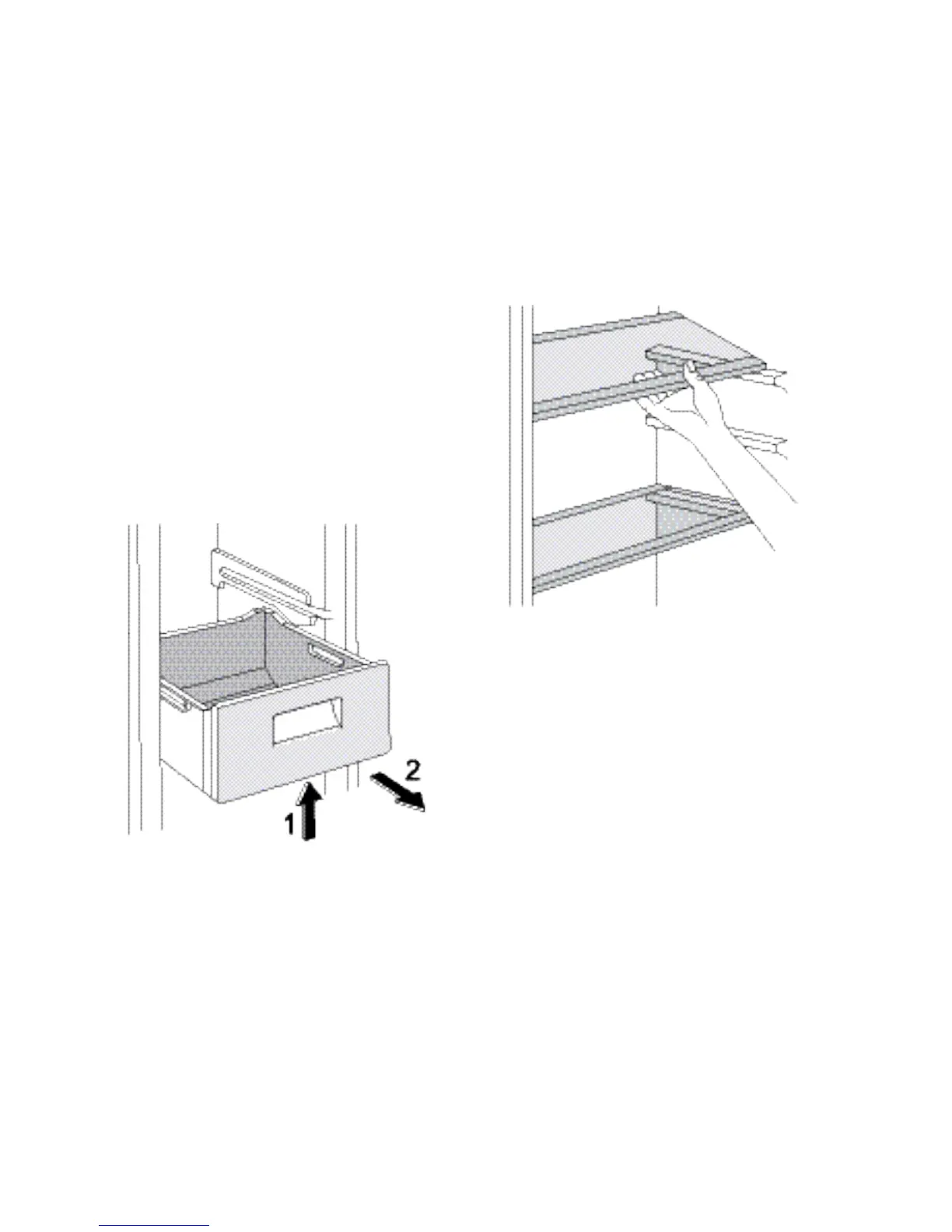 2
1