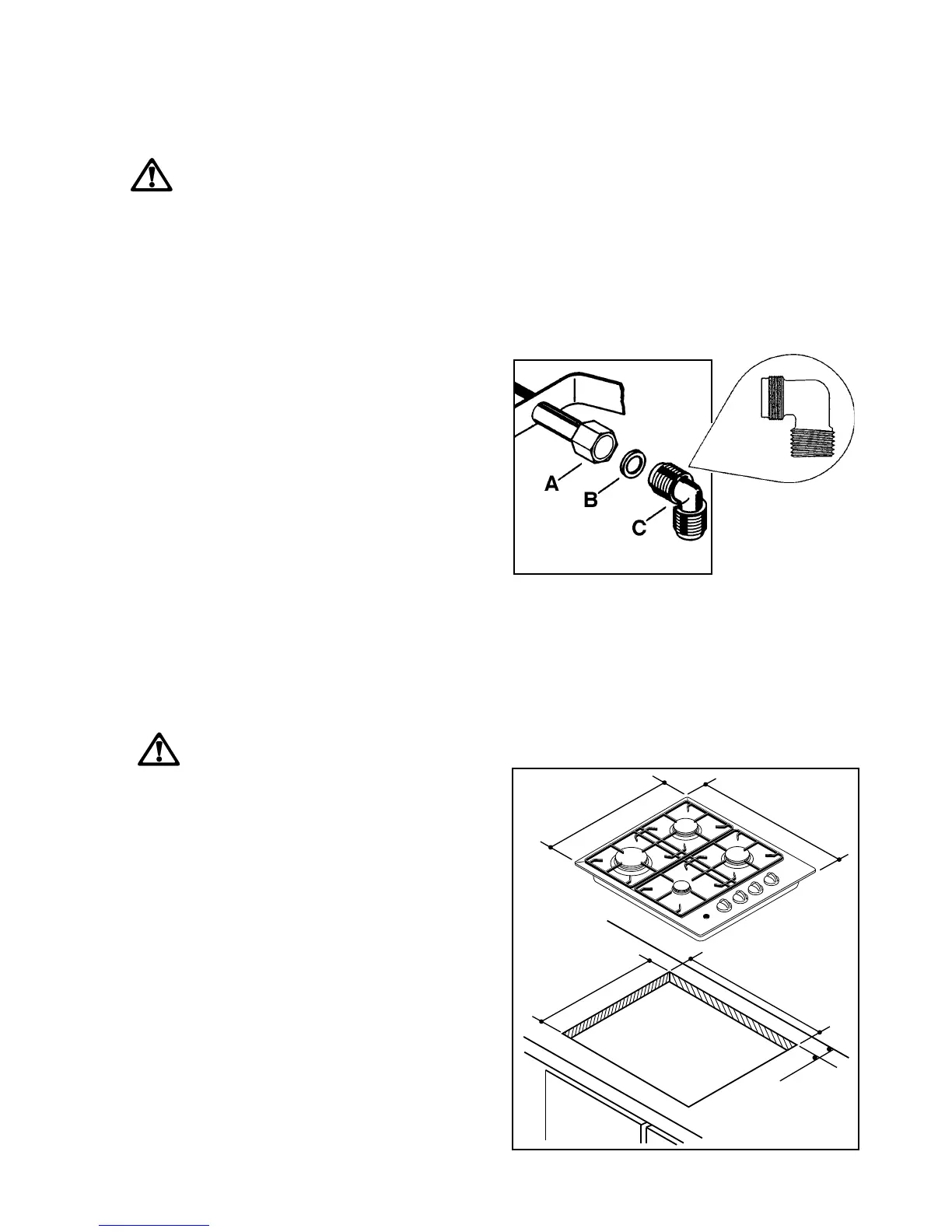 A

B

C