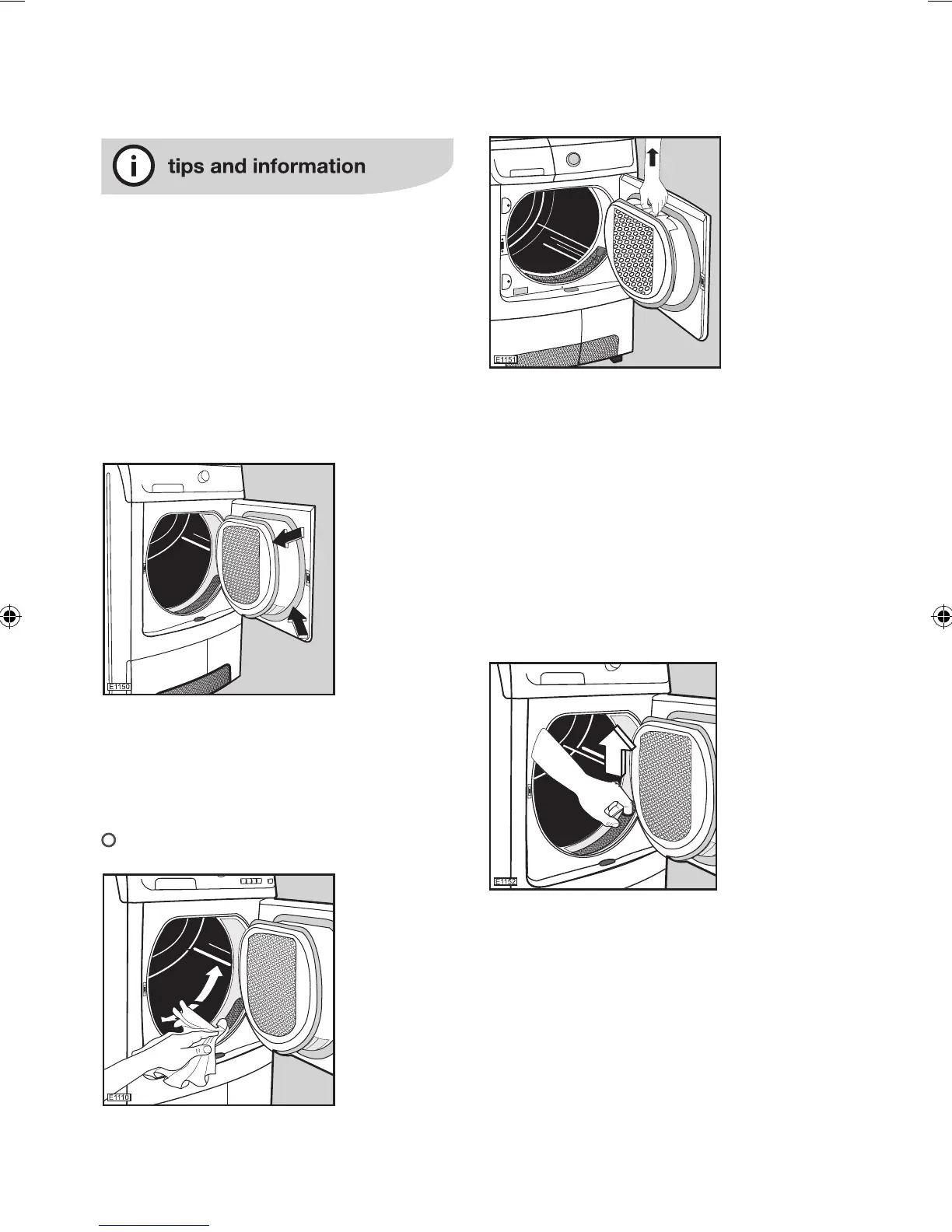 tips and information

E1150

E1110

E1151

E1152