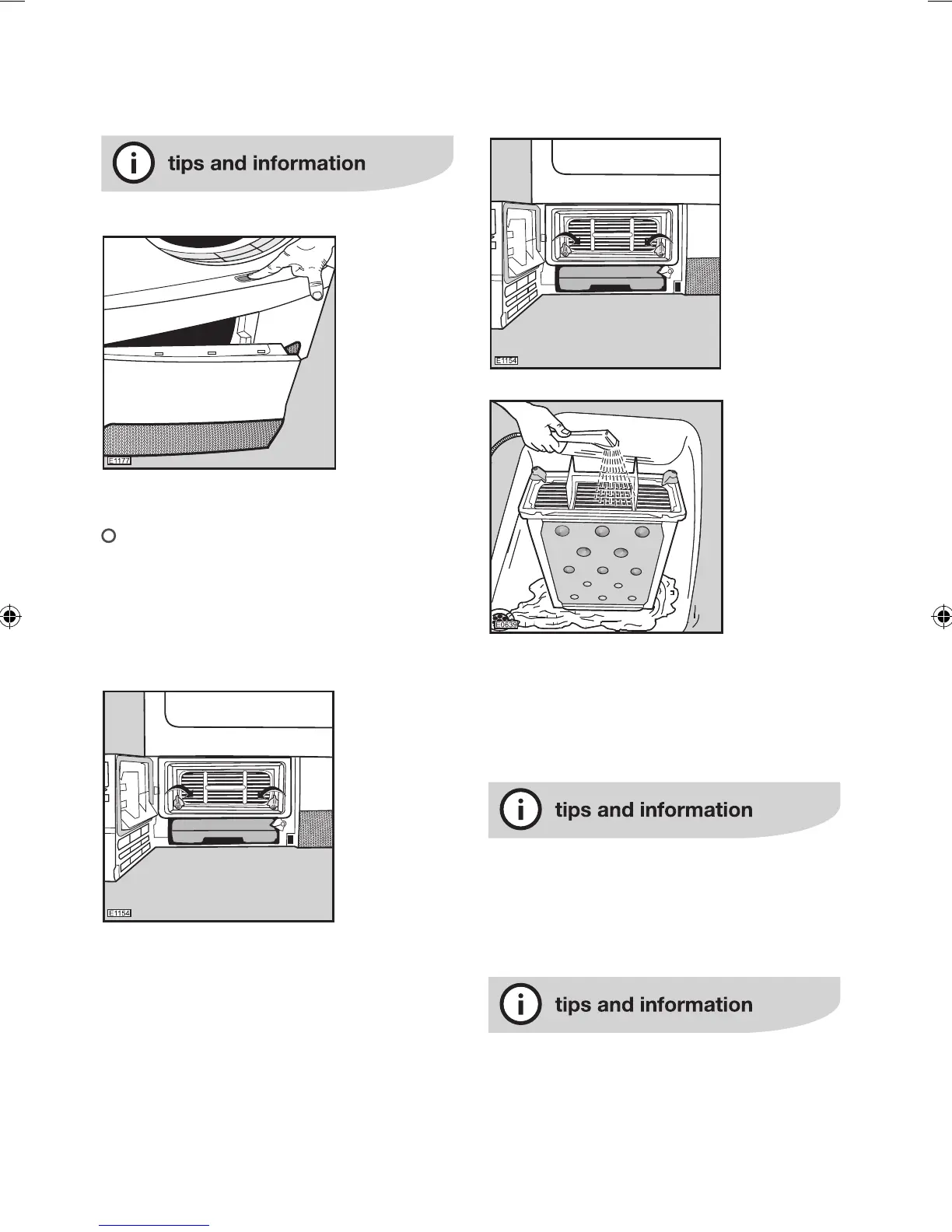 tips and information

E1177

E1154

E1154

E0639

tips and information

tips and information