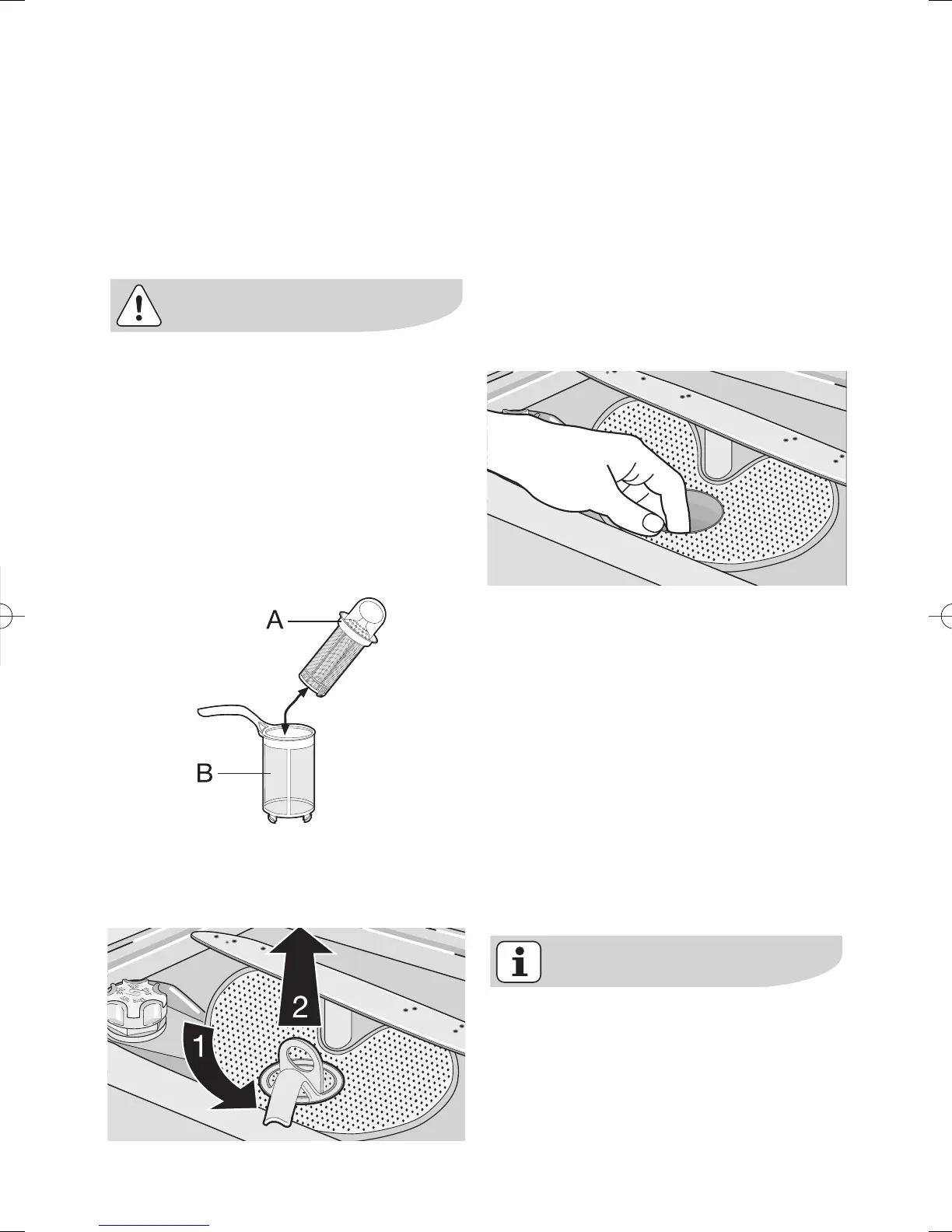 A

B

2

1