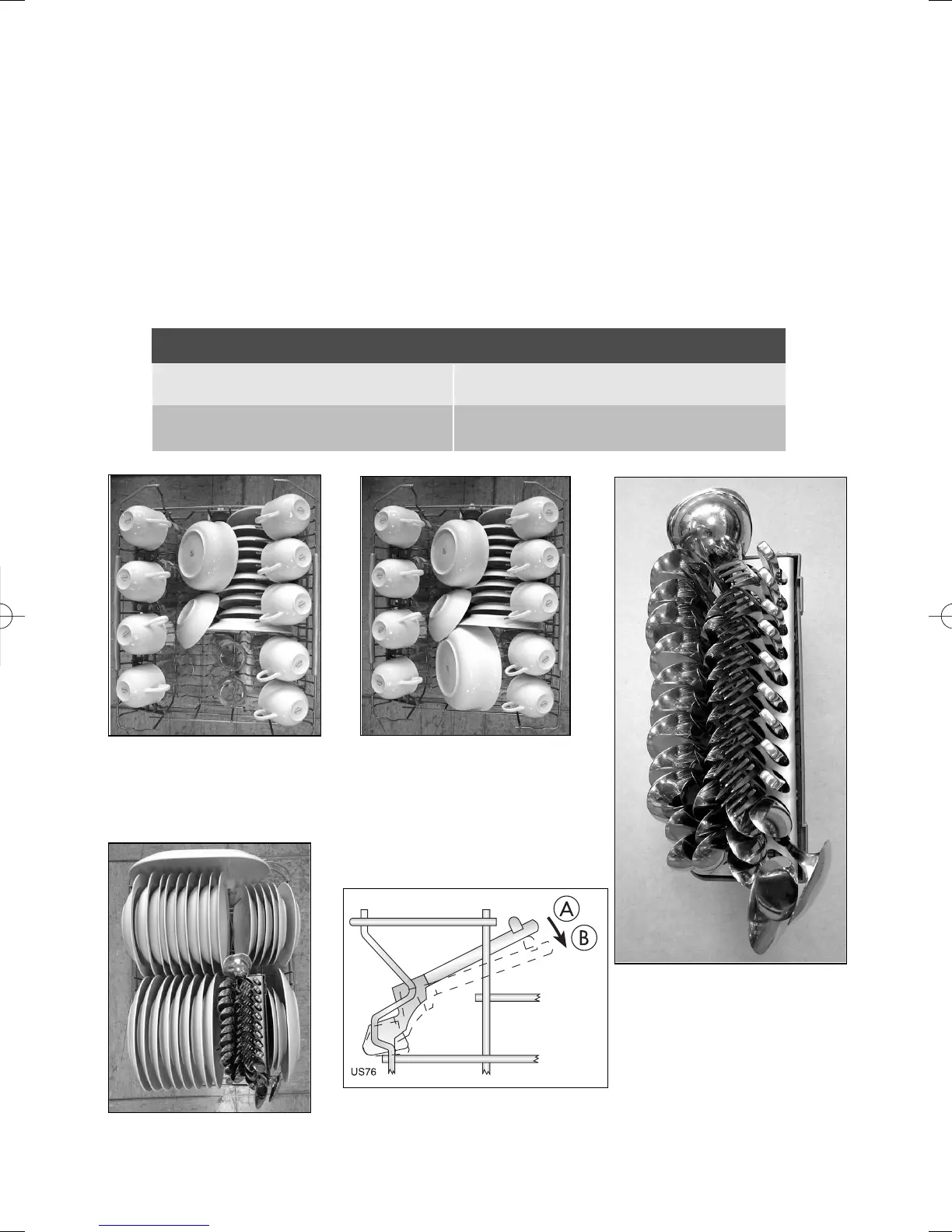 A
B
US76