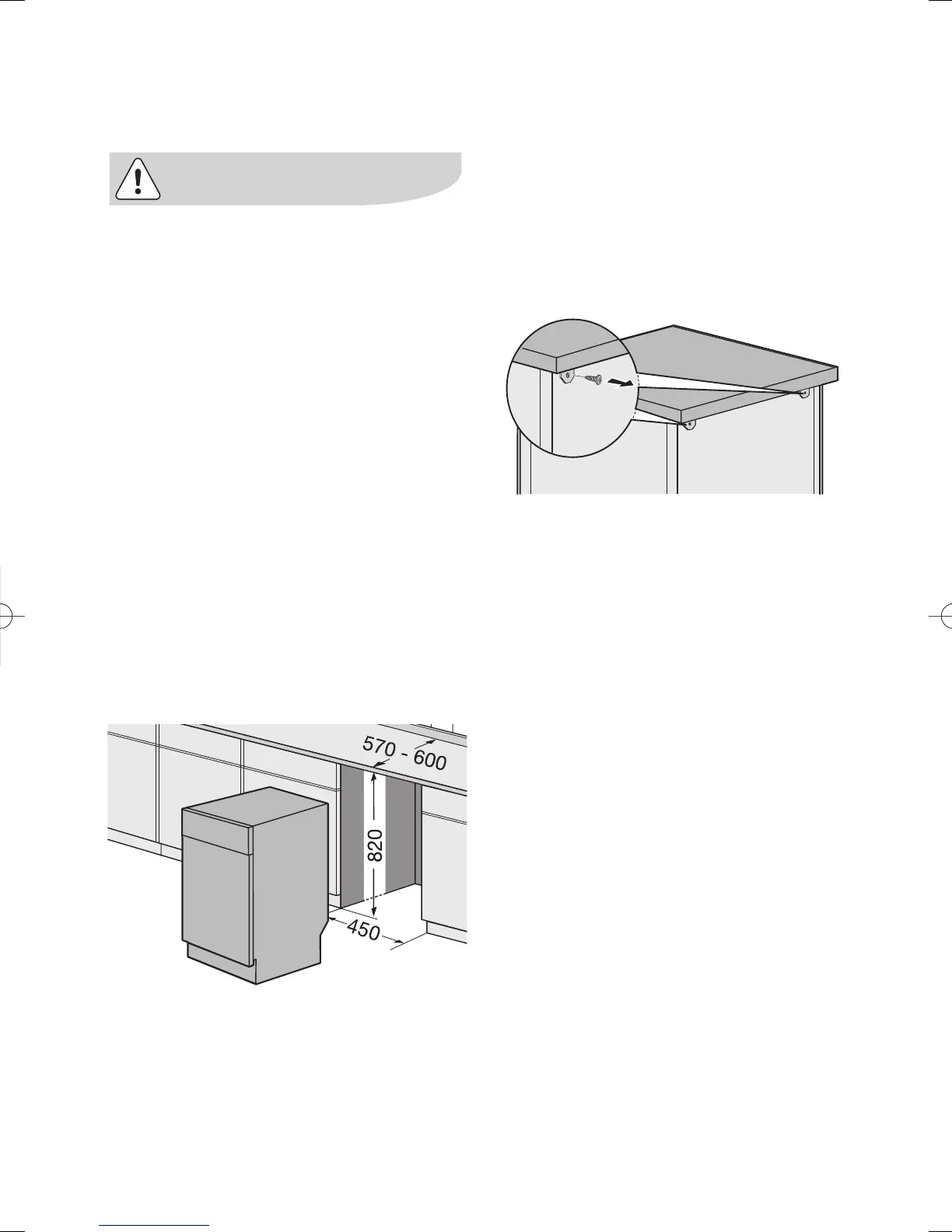 570 - 600

820

450