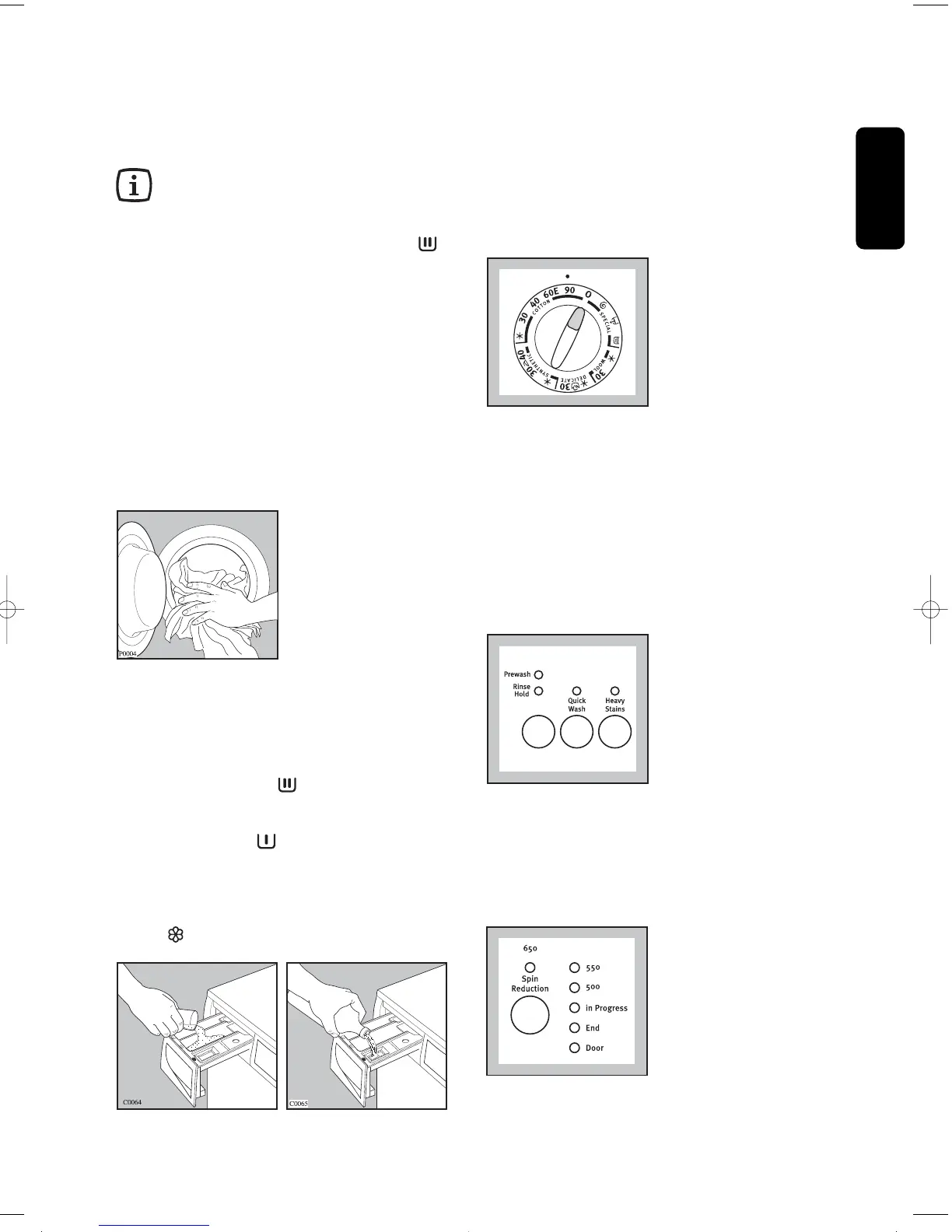 30 40 60E 90 O
COTTON
SPECIAL
WOOL
30
DELICATE
30
SYNTHETIC
30 40

P0004

Prewash
Rinse Hold
Quick Wash
Heavy Stains

650
Spin Reduction
550
500
in Progress
End
Door

C0064
C0065