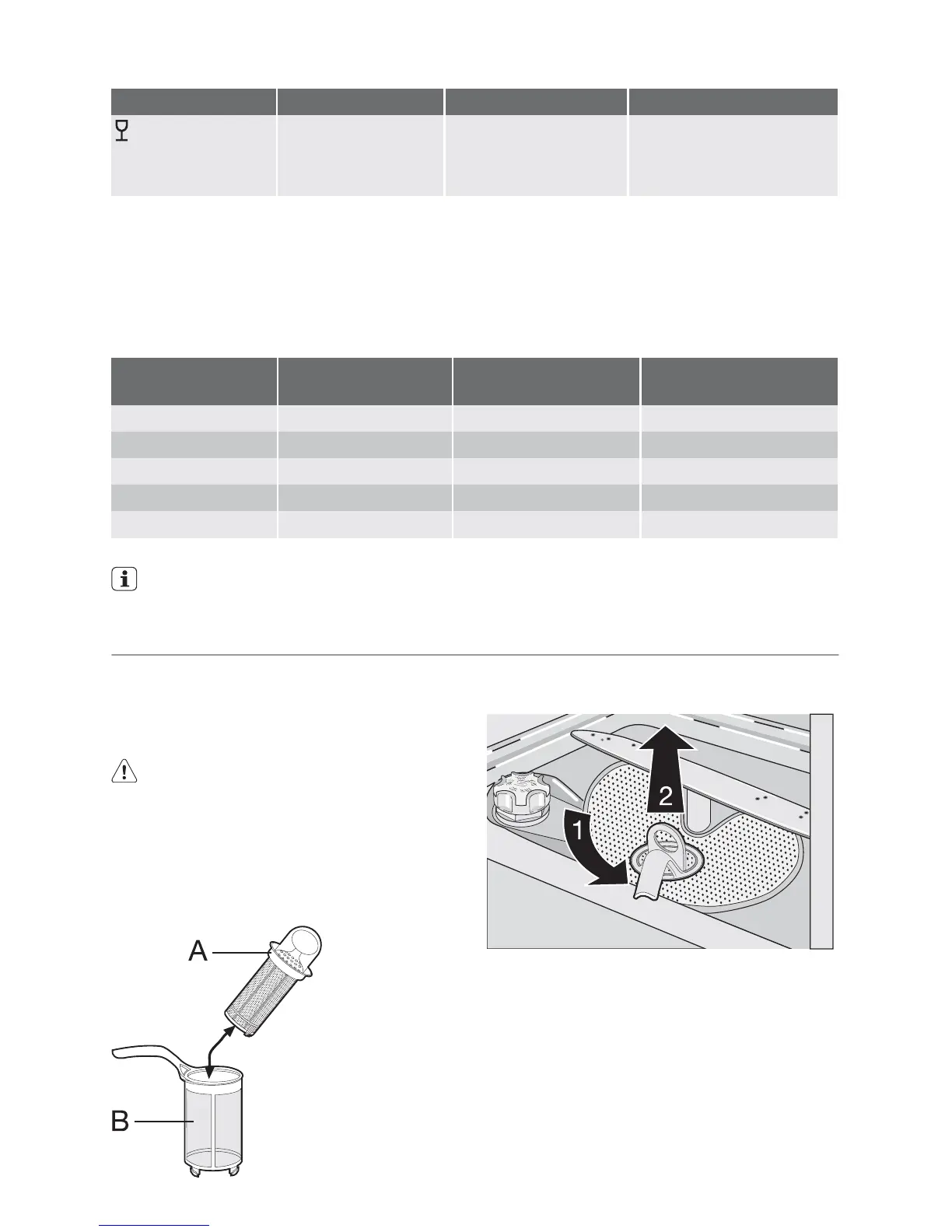 A

B

1

2