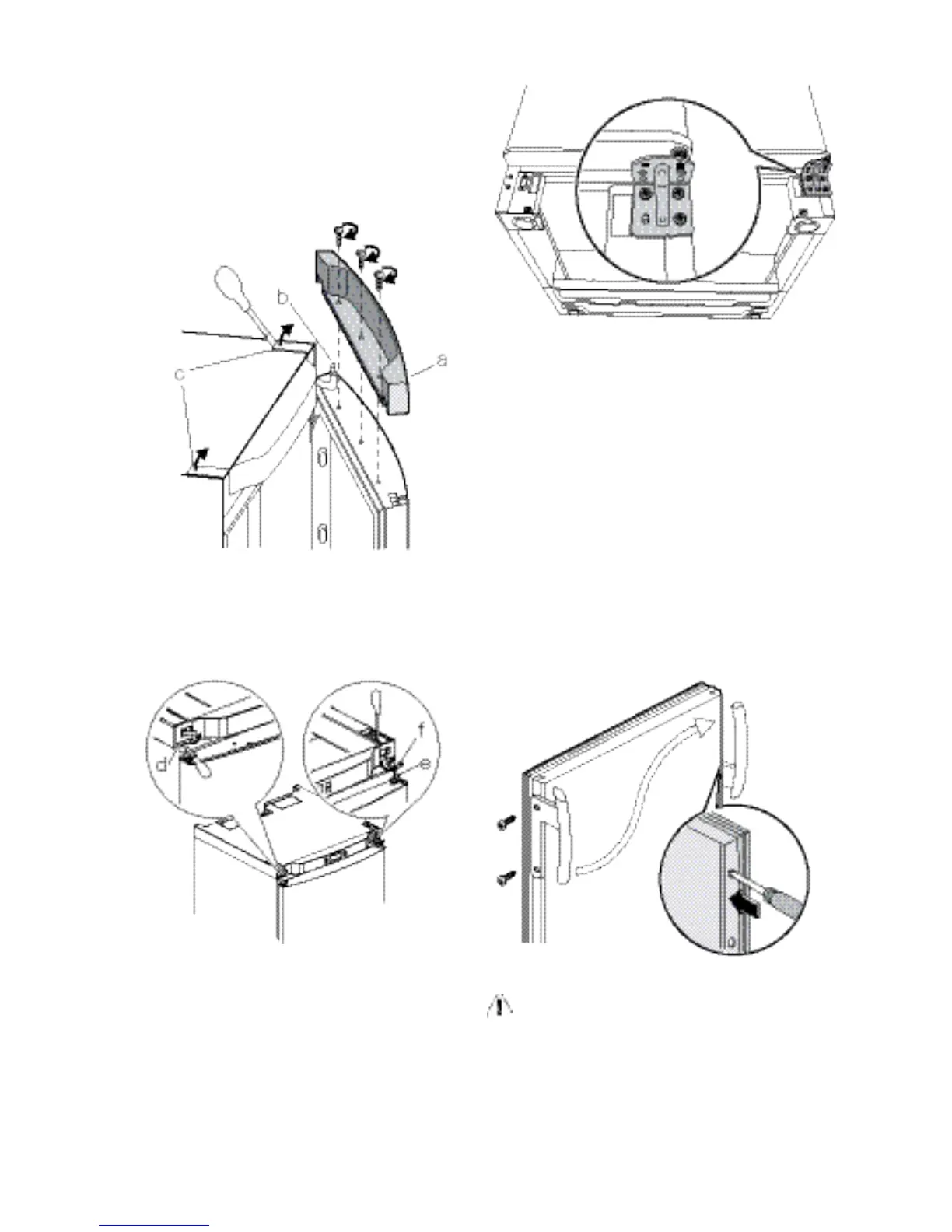 b

a

c

d

f

e