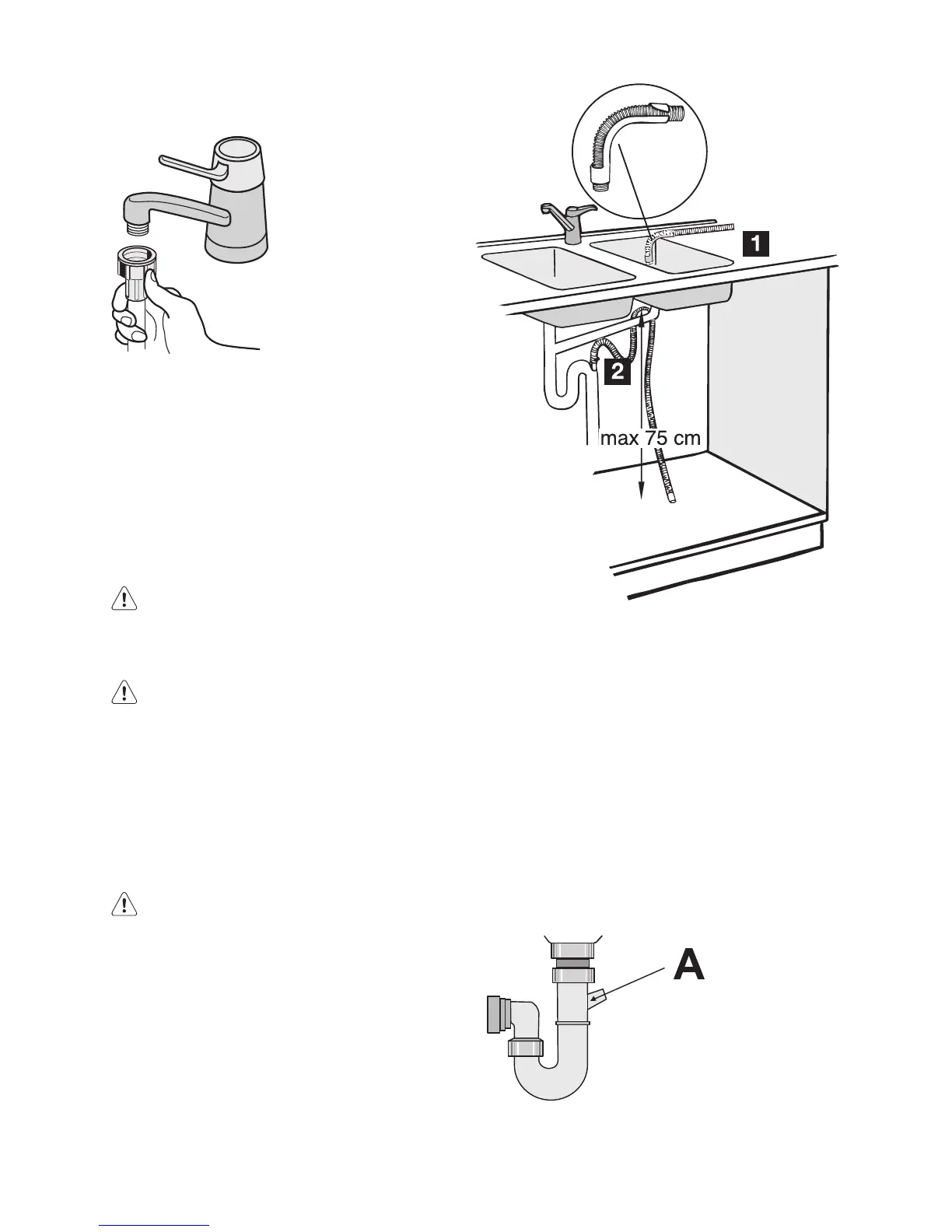 1

2

max 75 cm

A