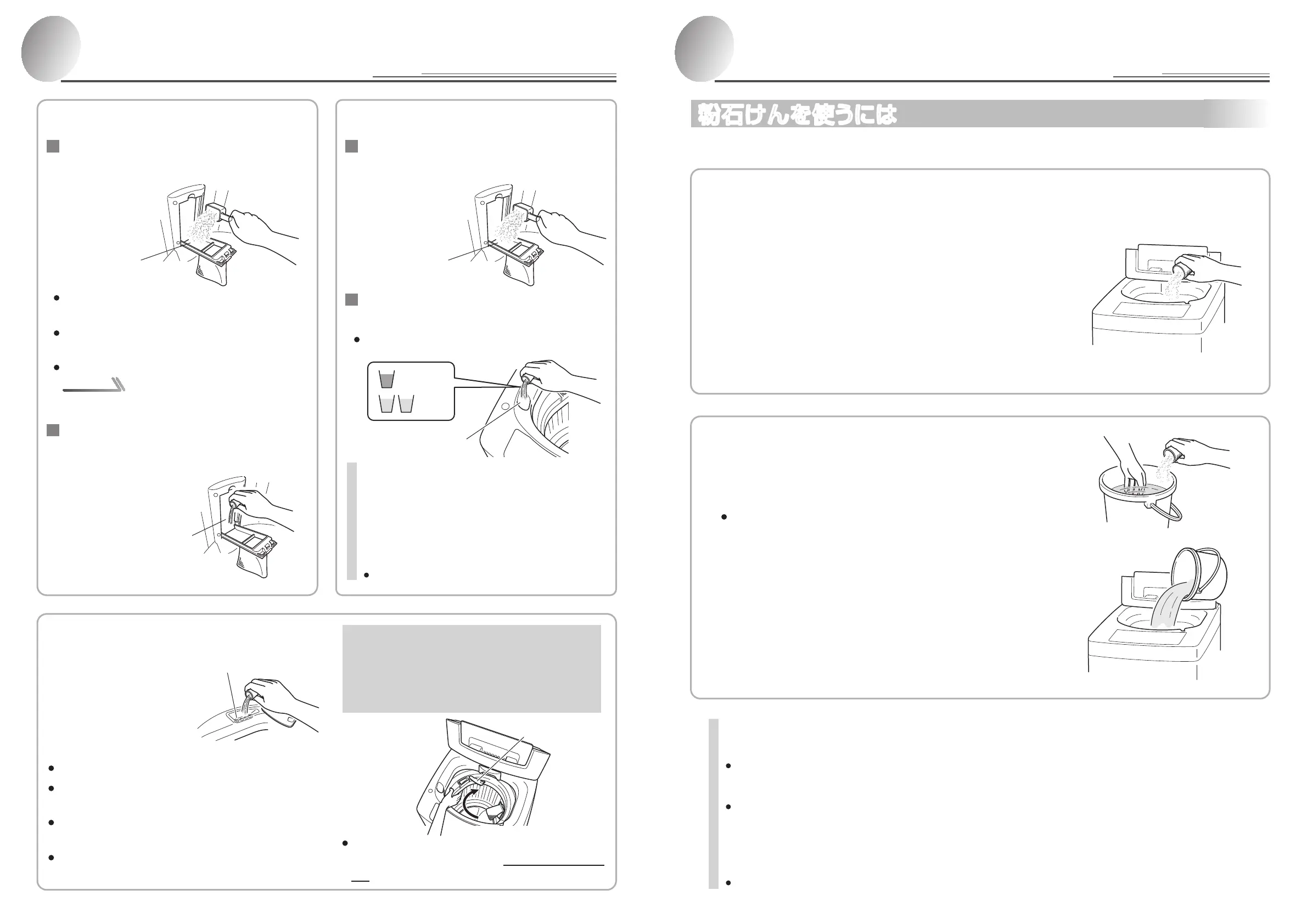 粉石けんを使うには