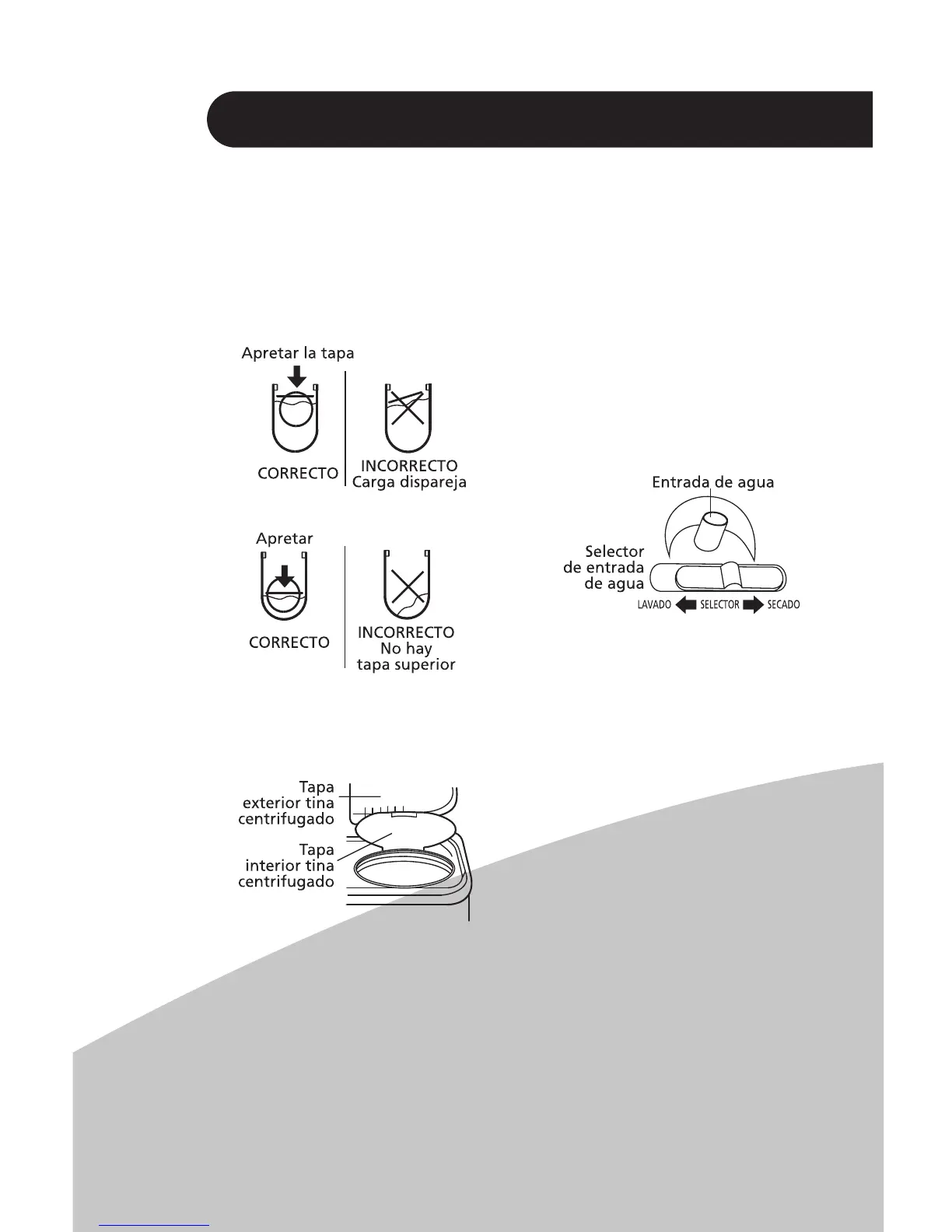 Apretar la tapa

CORRECTO

INCORRECTO
Carga dispareja

Apretar

CORRECTO

INCORRECTO
No hay
tapa superior

Entrada de agua

Selector
de entrada
de agua

LAVADO SELECTOR SECADO

Tapa
exterior tina
centrifugado

Tapa
interior tina
centrifugado