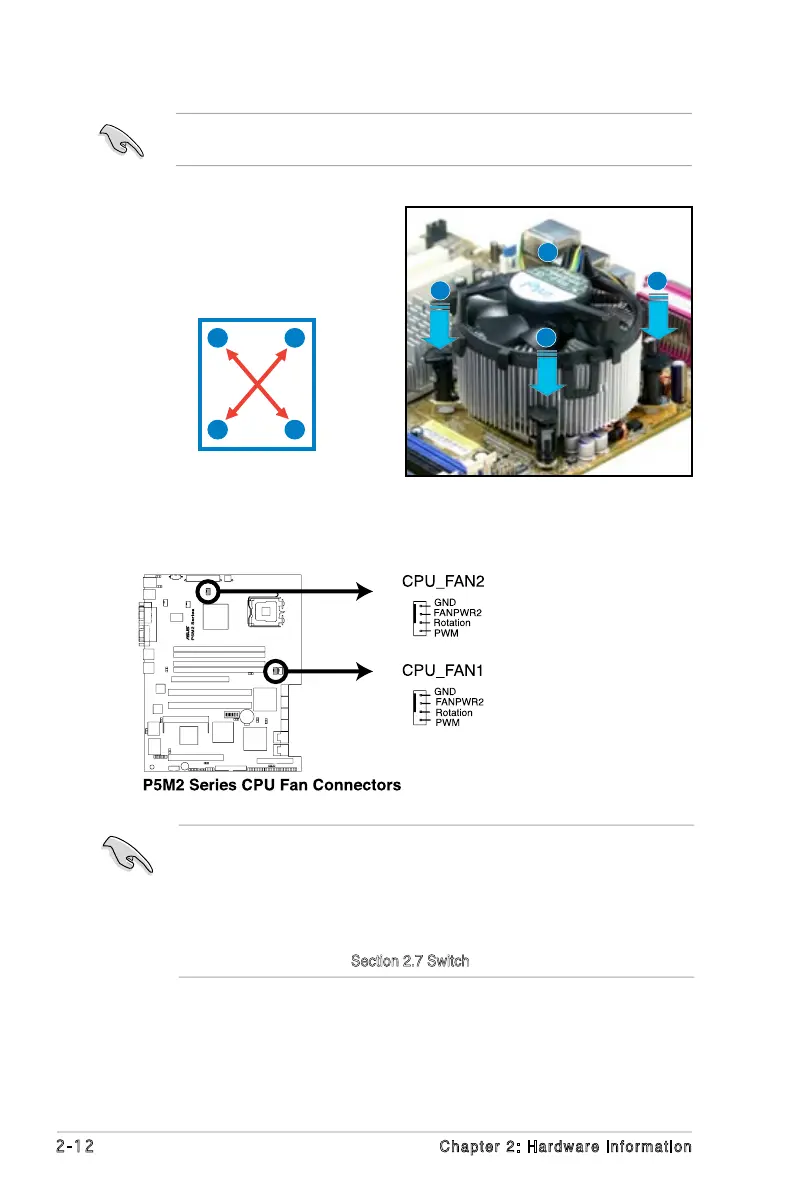 CPU_FAN2

GND
FANPWR2
Rotation
PWM

CPU_FAN1

GND
FANPWR2
Rotation
PWM

P5M2 Series CPU Fan Connectors

Section 2.7 Switch

2-12

Chapter 2: Hardware Information