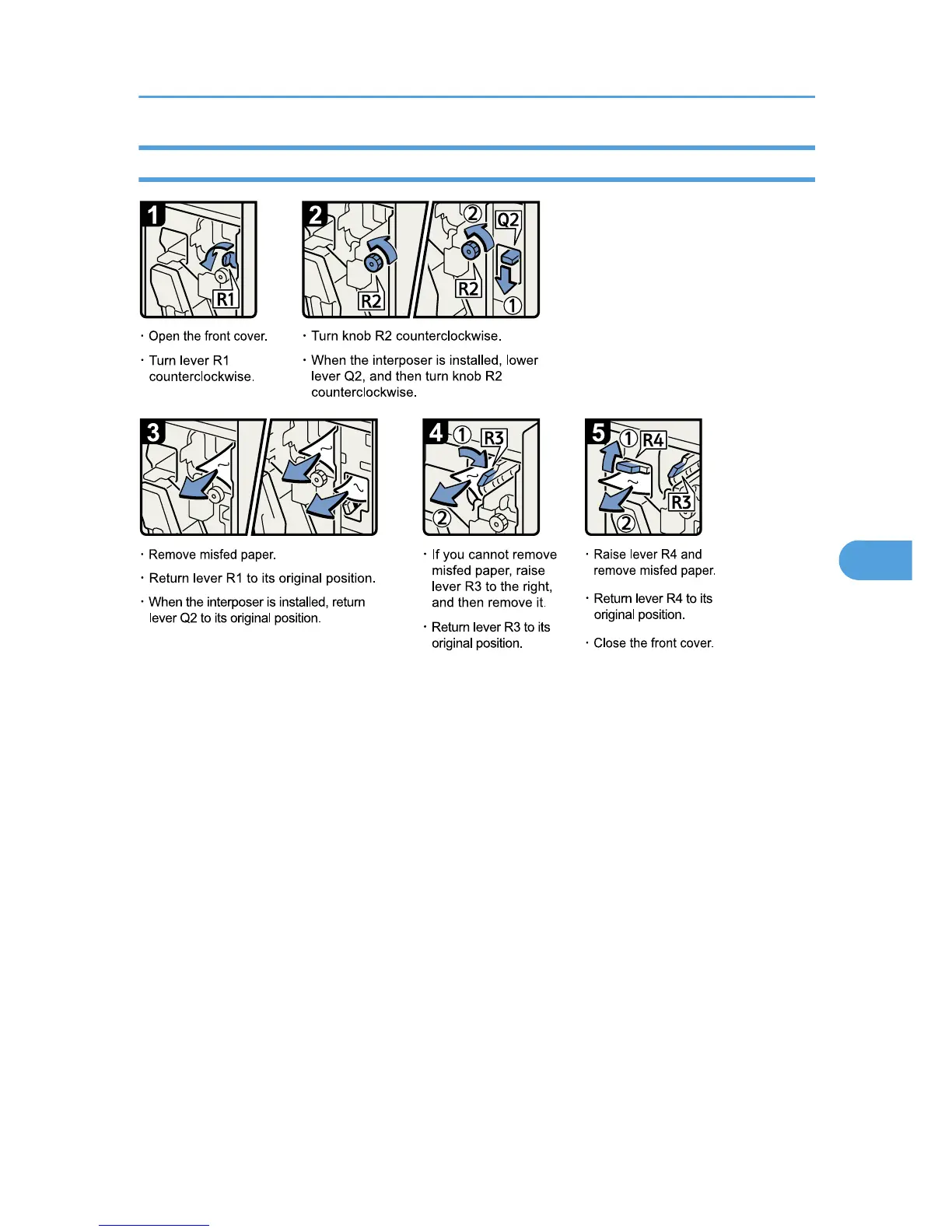 1

R1

· Open the front cover.

· Turn lever R1 counterclockwise.

2

R2

② Q2

R2 ①

· Turn knob R2 counterclockwise.

· When the interposer is installed, lower lever Q2, and then turn knob R2 counterclockwise.

3

· Remove misfed paper.

· Return lever R1 to its original position.

· When the interposer is installed, return lever Q2 to its original position.

4

① R3

②

· If you cannot remove misfed paper, raise lever R3 to the right, and then remove it.

· Return lever R3 to its original position.

5

① R4

R3

②

· Raise lever R4 and remove misfed paper.

· Return lever R4 to its original position.

· Close the front cover.