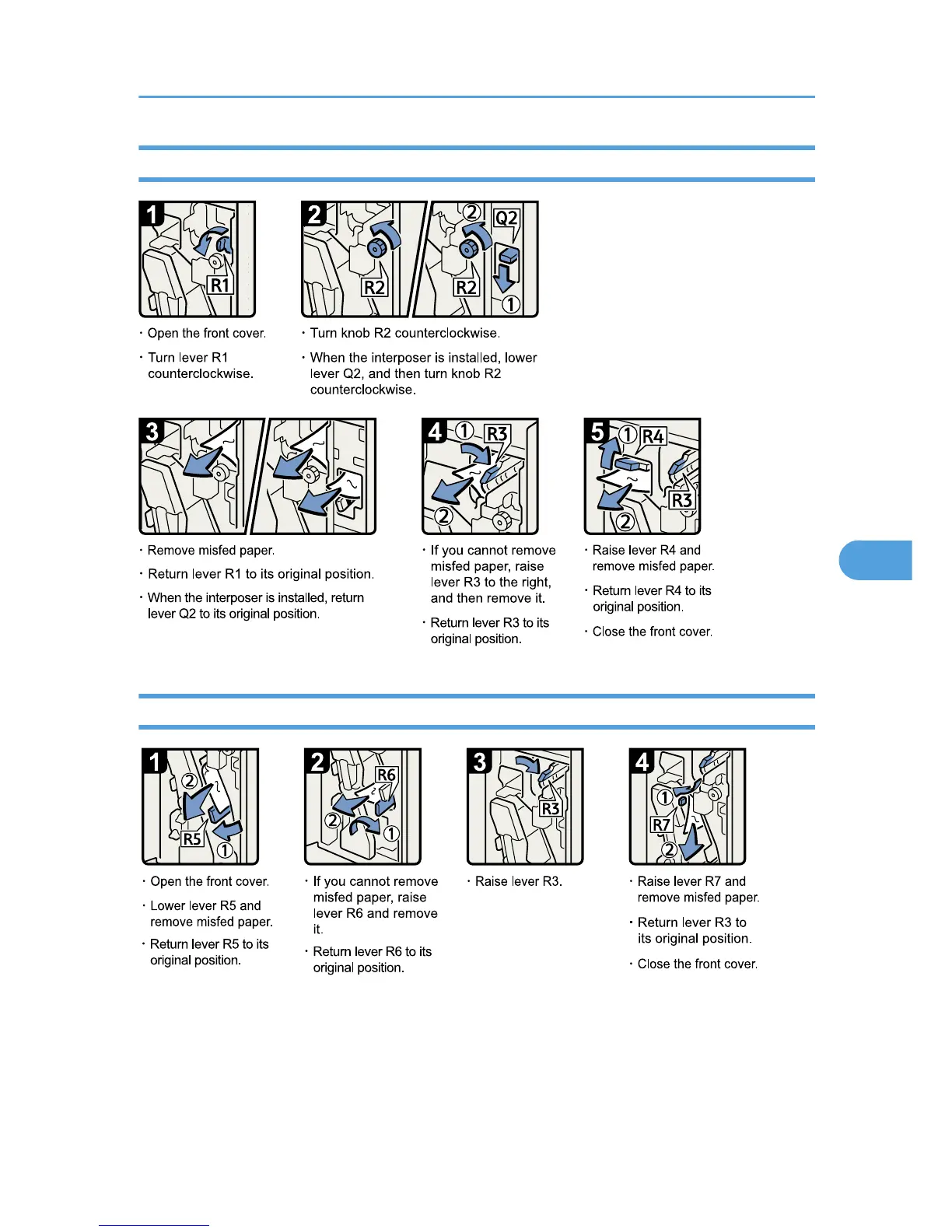 1

R1

· Open the front cover.

· Turn lever R1 counterclockwise.

2

R2

2

Q2

R2

1

· Turn knob R2 counterclockwise.

· When the interposer is installed, lower lever Q2, and then turn knob R2 counterclockwise.

3

· Remove misfed paper.

· Return lever R1 to its original position.

· When the interposer is installed, return lever Q2 to its original position.

4

1

R3

2

· If you cannot remove misfed paper, raise lever R3 to the right, and then remove it.

· Return lever R3 to its original position.

5

1

R4

R3

2

· Raise lever R4 and remove misfed paper.

· Return lever R4 to its original position.

· Close the front cover.

1

2

R5

1

· Open the front cover.

· Lower lever R5 and remove misfed paper.

· Return lever R5 to its original position.

2

R6

2

1

· If you cannot remove misfed paper, raise lever R6 and remove it.

· Return lever R6 to its original position.

3

R3

· Raise lever R3.

4

1

R7

2

· Raise lever R7 and remove misfed paper.

· Return lever R3 to its original position.

· Close the front cover.