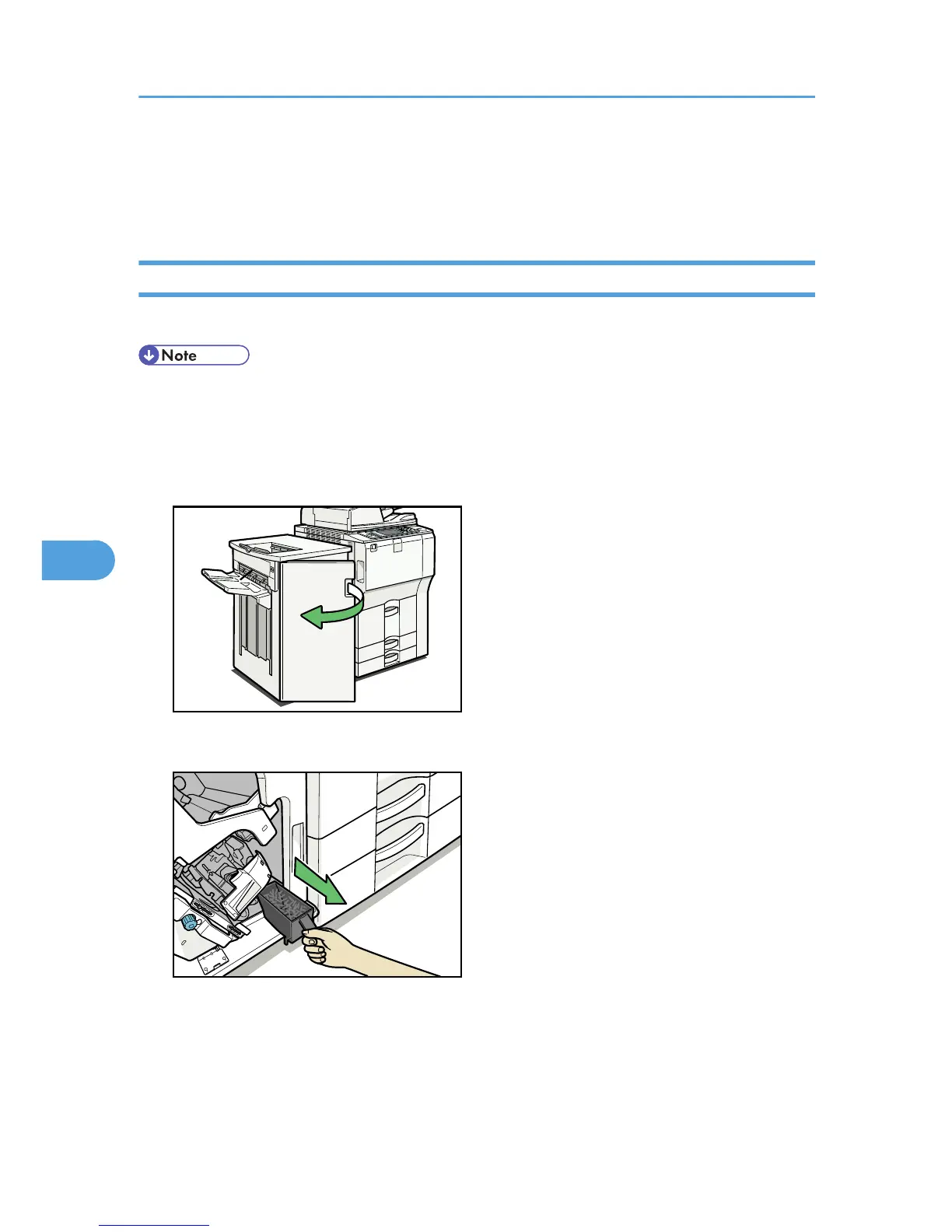 Note