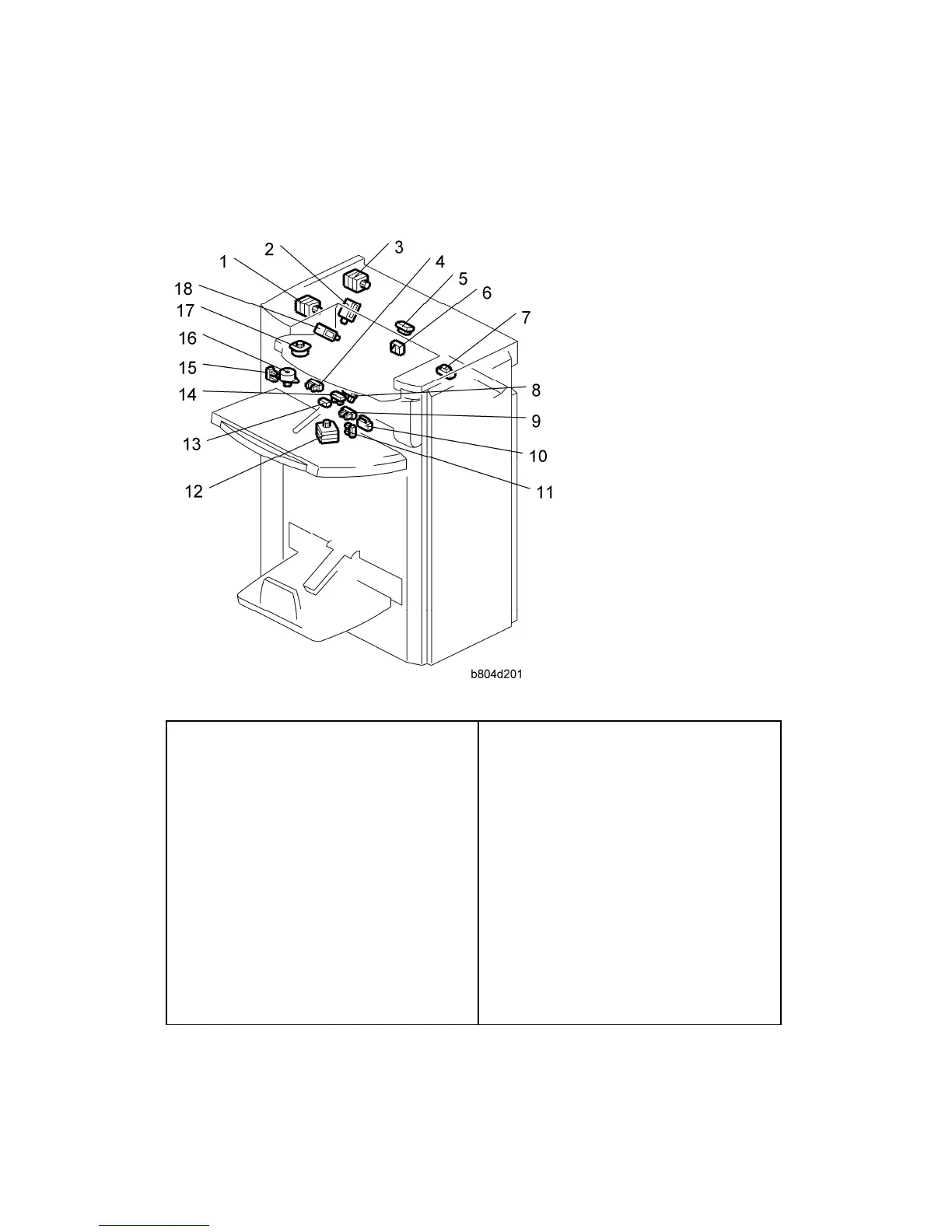 2
3
1
4
5
18
6
17
7
16
15
8
14
9
13
10
12
11
b804d201