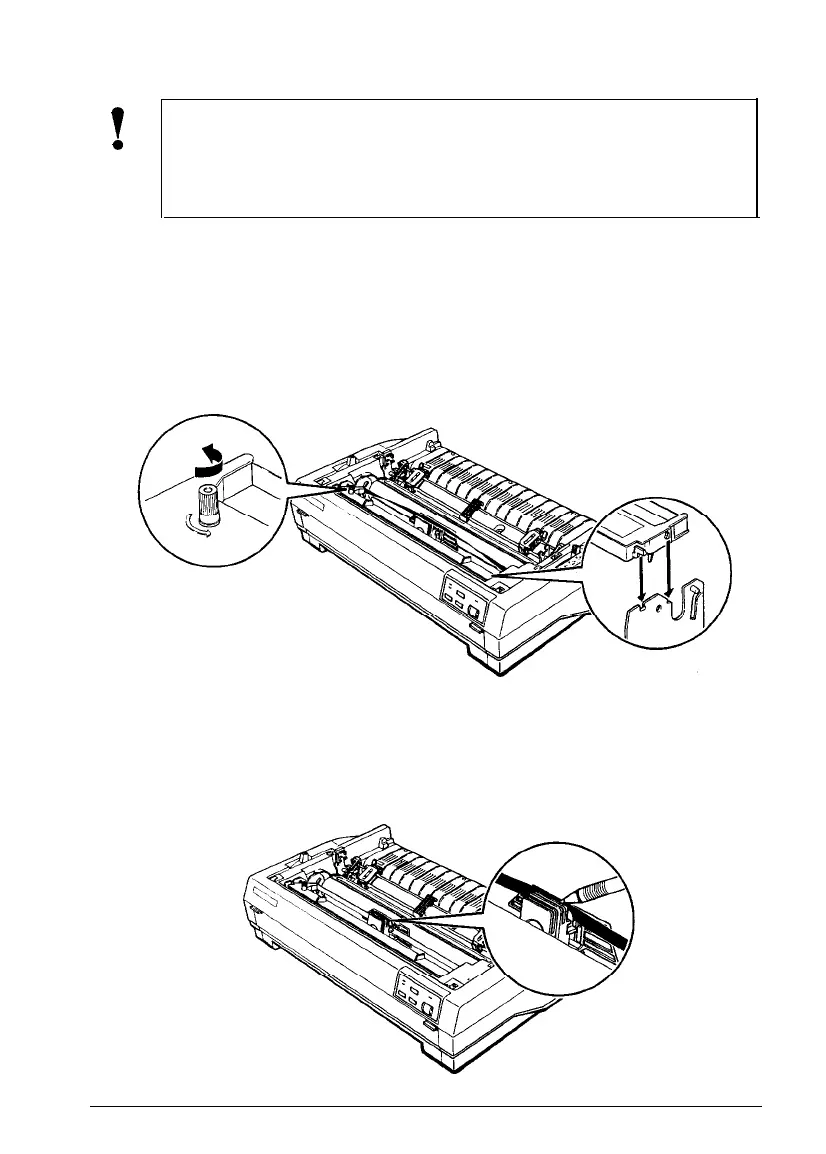 !