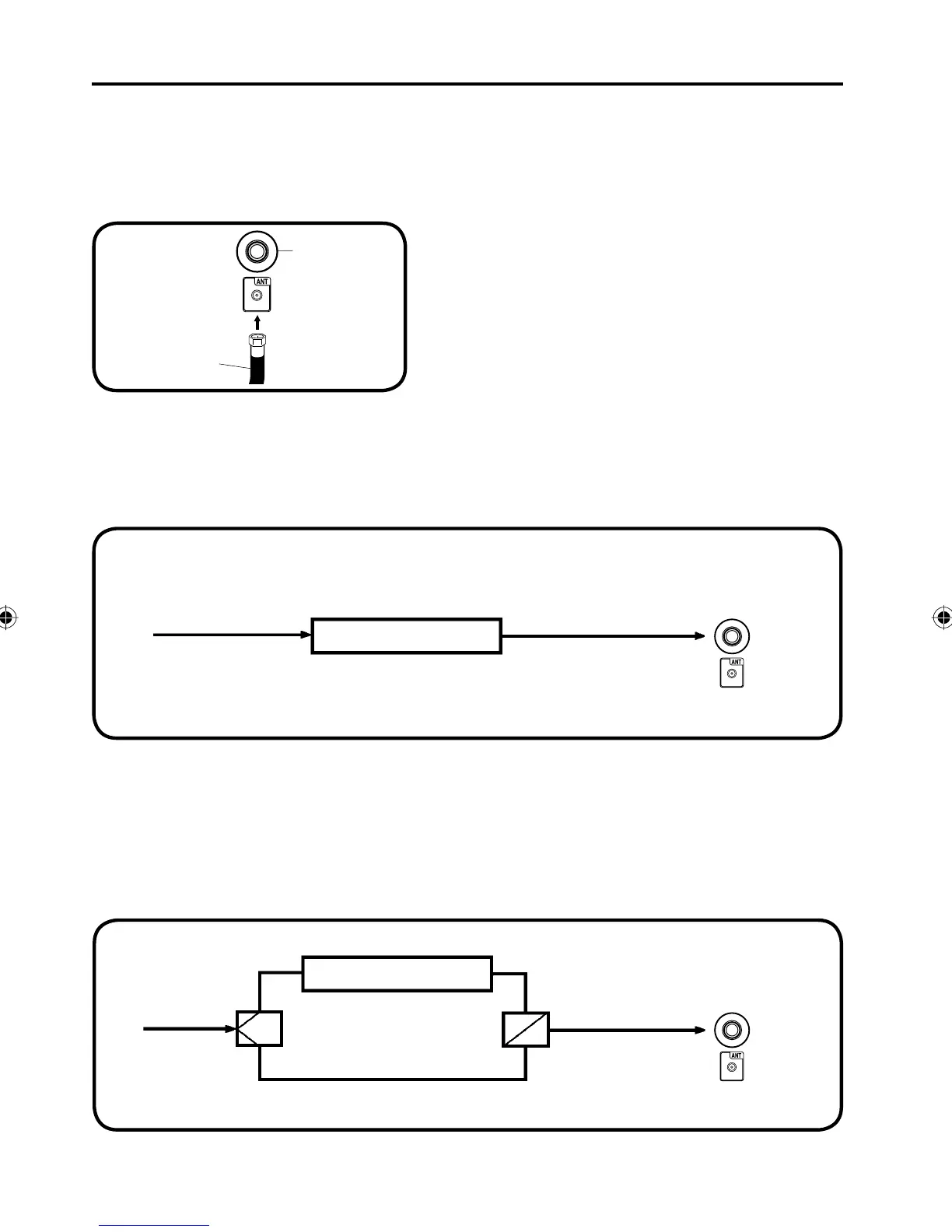 ANT

ANT

ANT