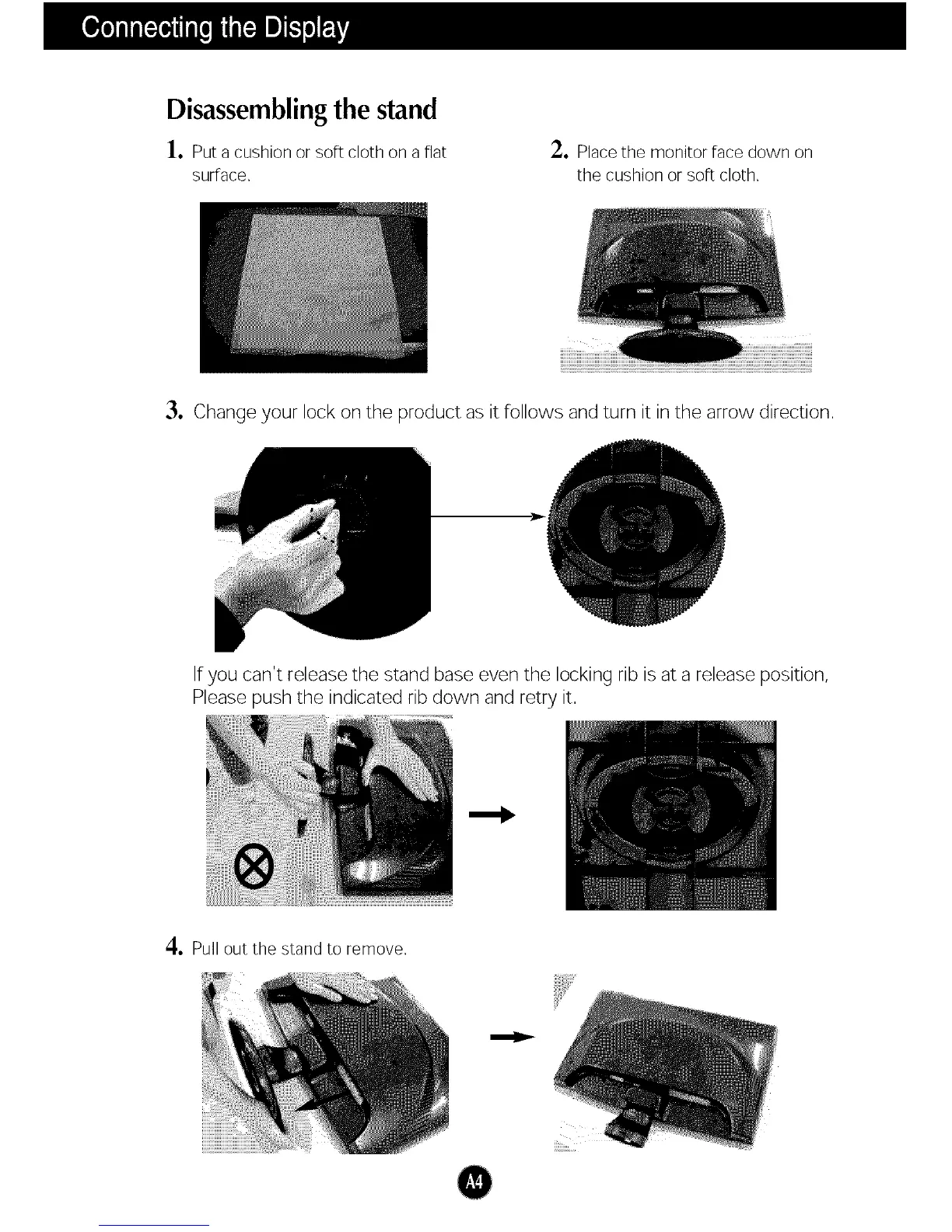 Connecting the Display

Disassembling the stand

1. Put a cushion or soft cloth on a flat surface.

2. Place the monitor face down on the cushion or soft cloth.

3. Change your lock on the product as it follows and turn it in the arrow direction.

If you can't release the stand base even the locking rib is at a release position, Please push the indicated rib down and retry it.

4. Pull out the stand to remove.

A4