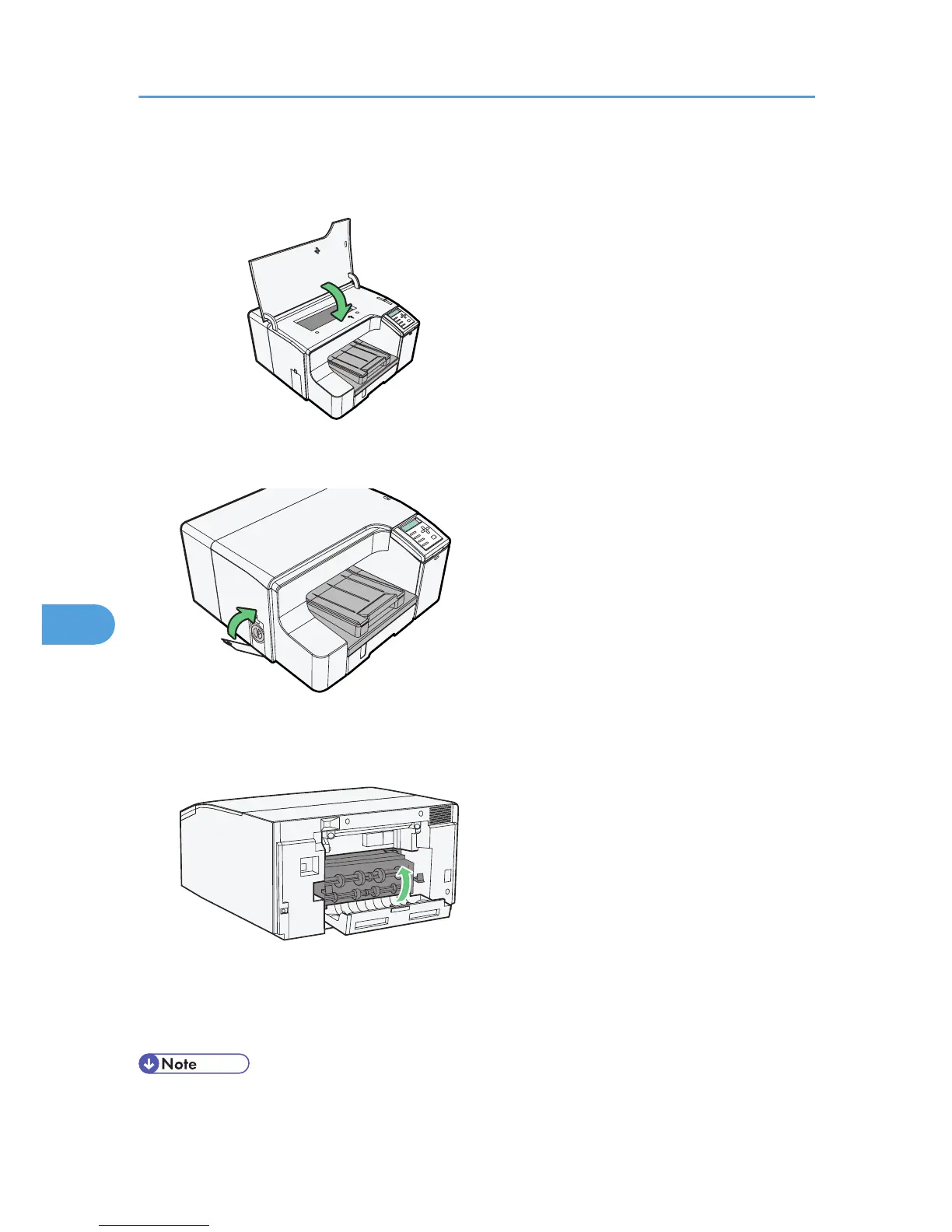 Note