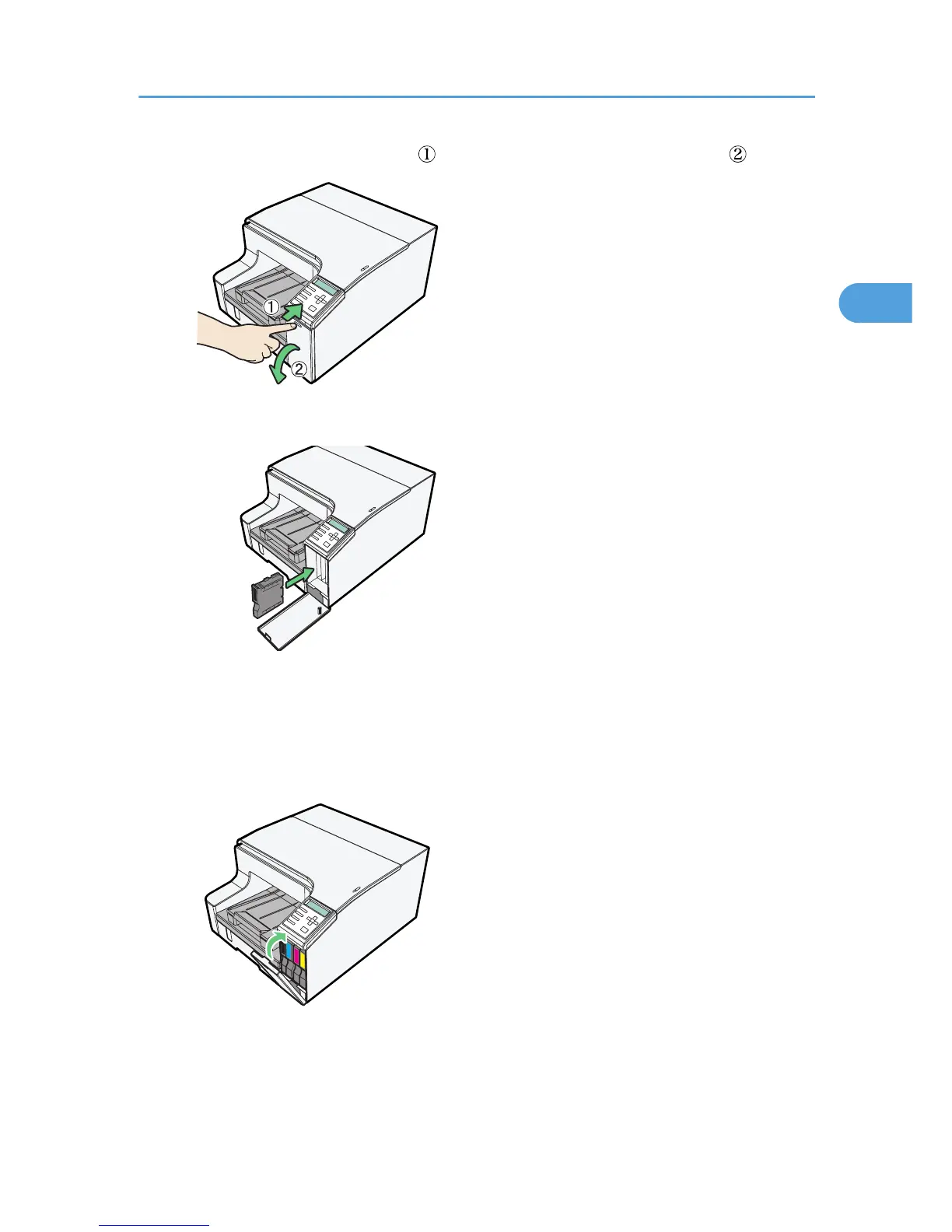 ①

②

①

②