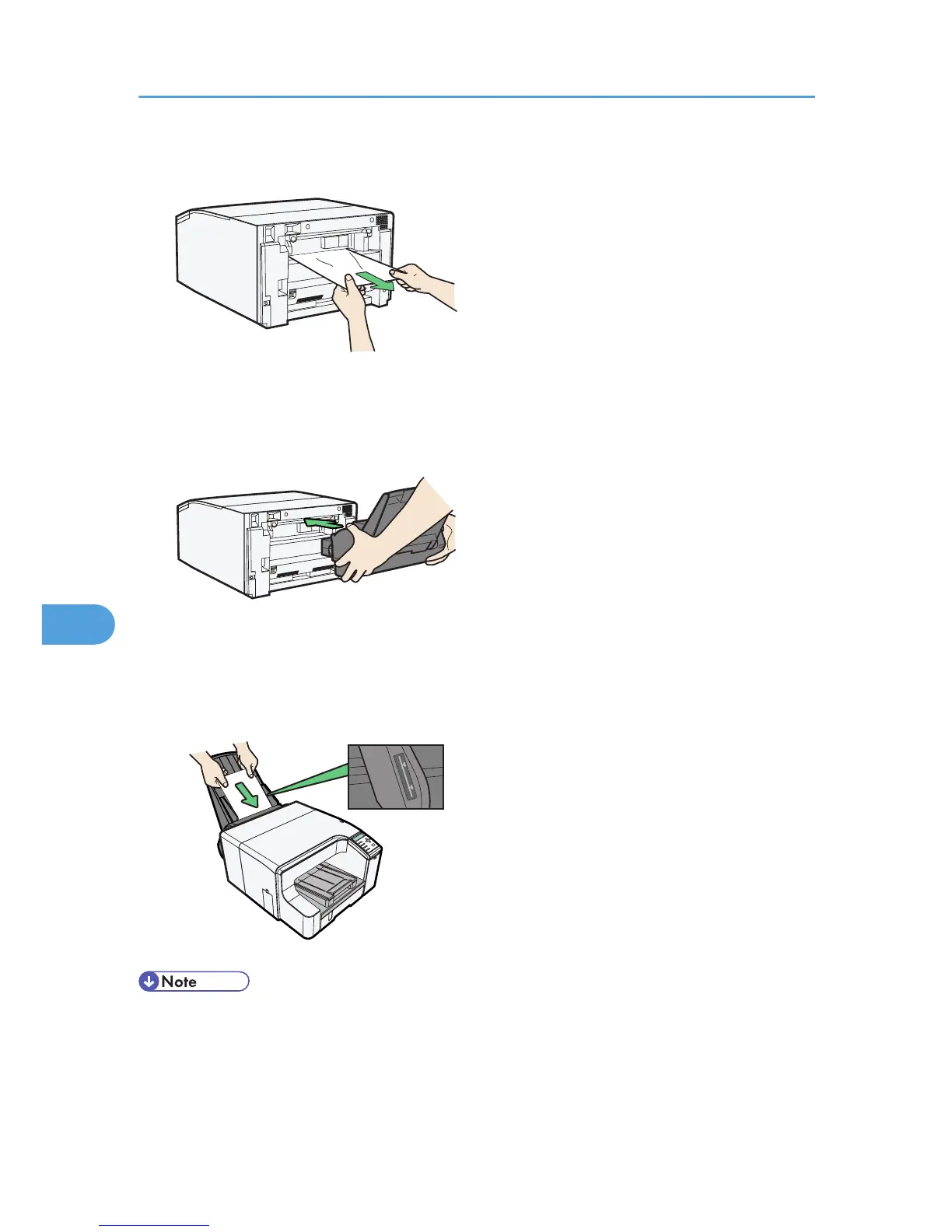 Note