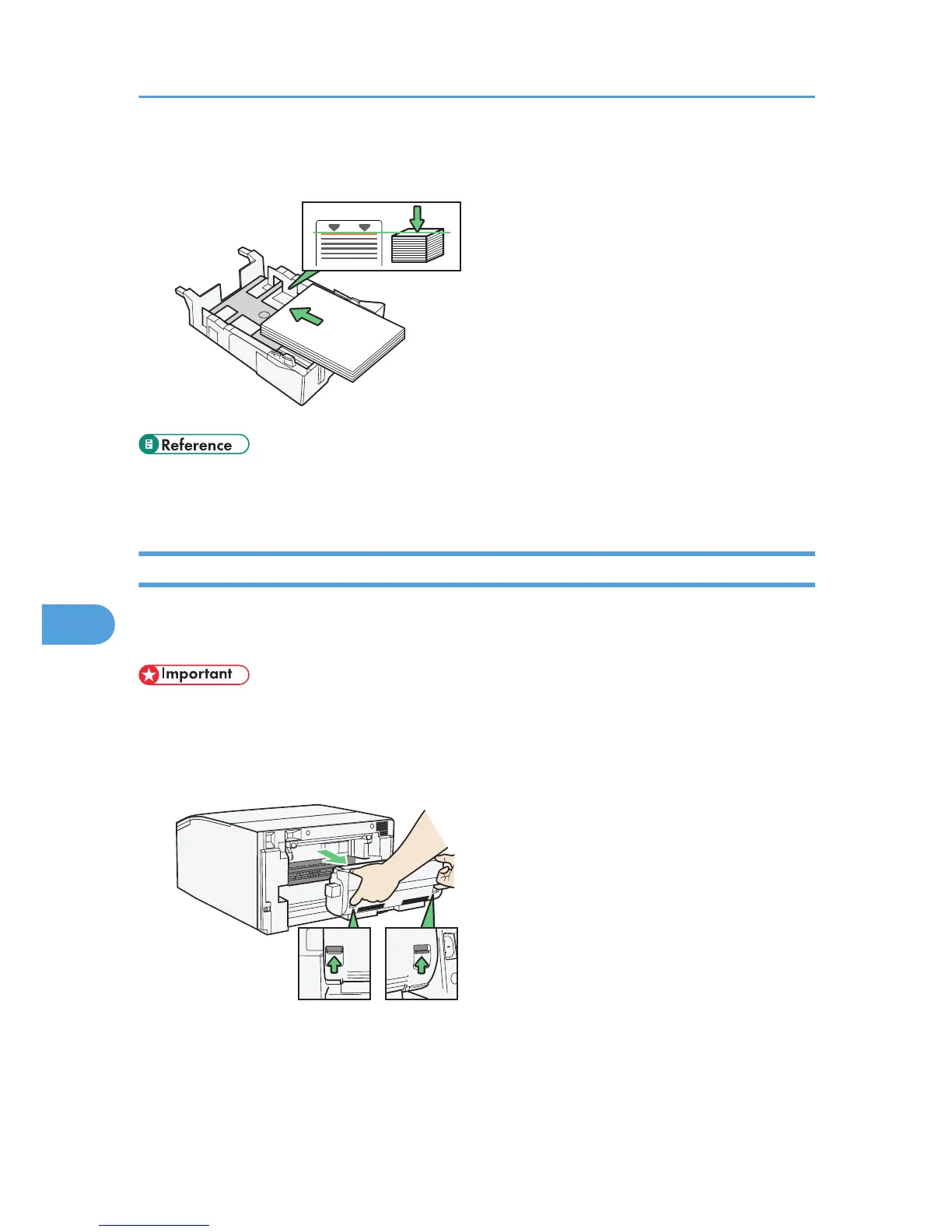 Reference

Important