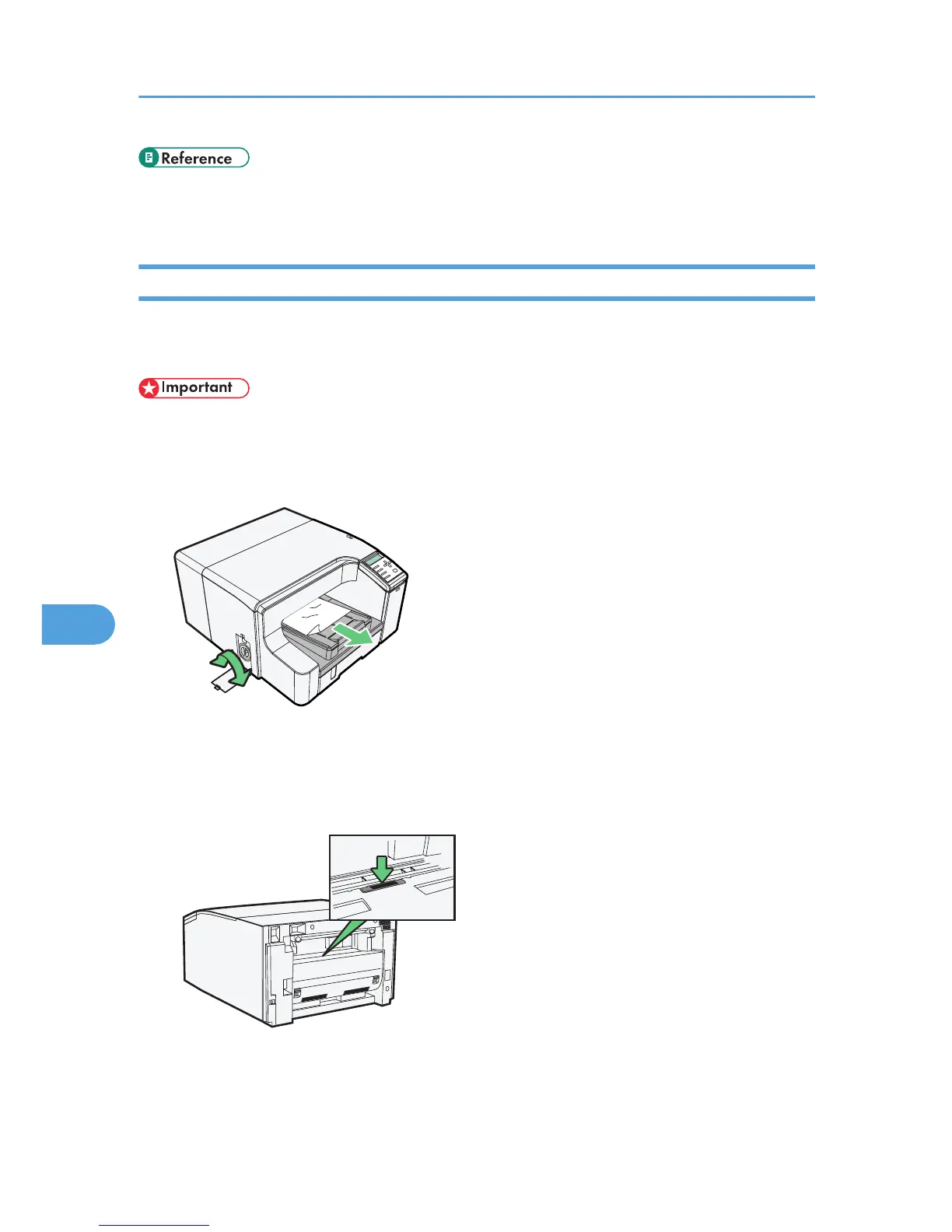 Reference

Important