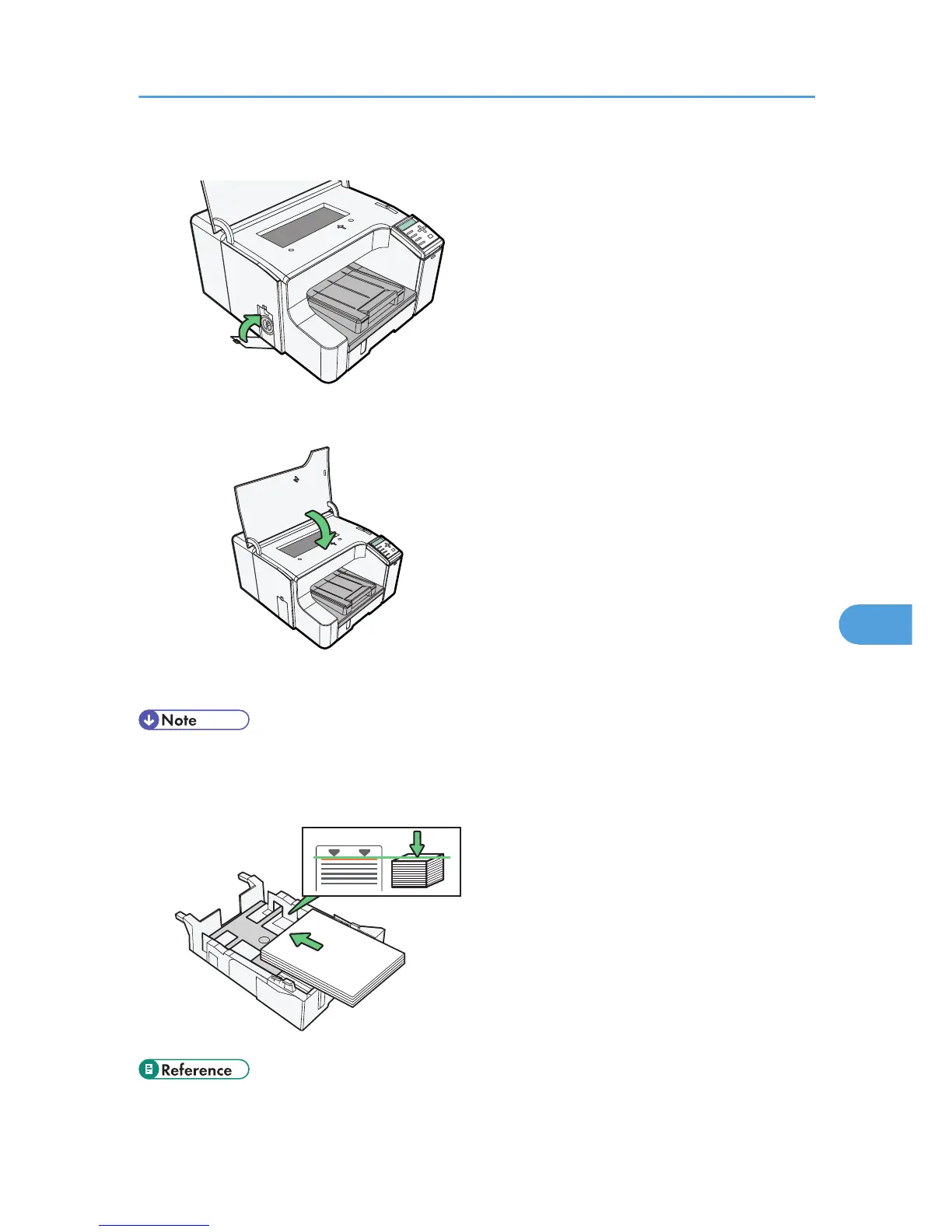 Note

Reference