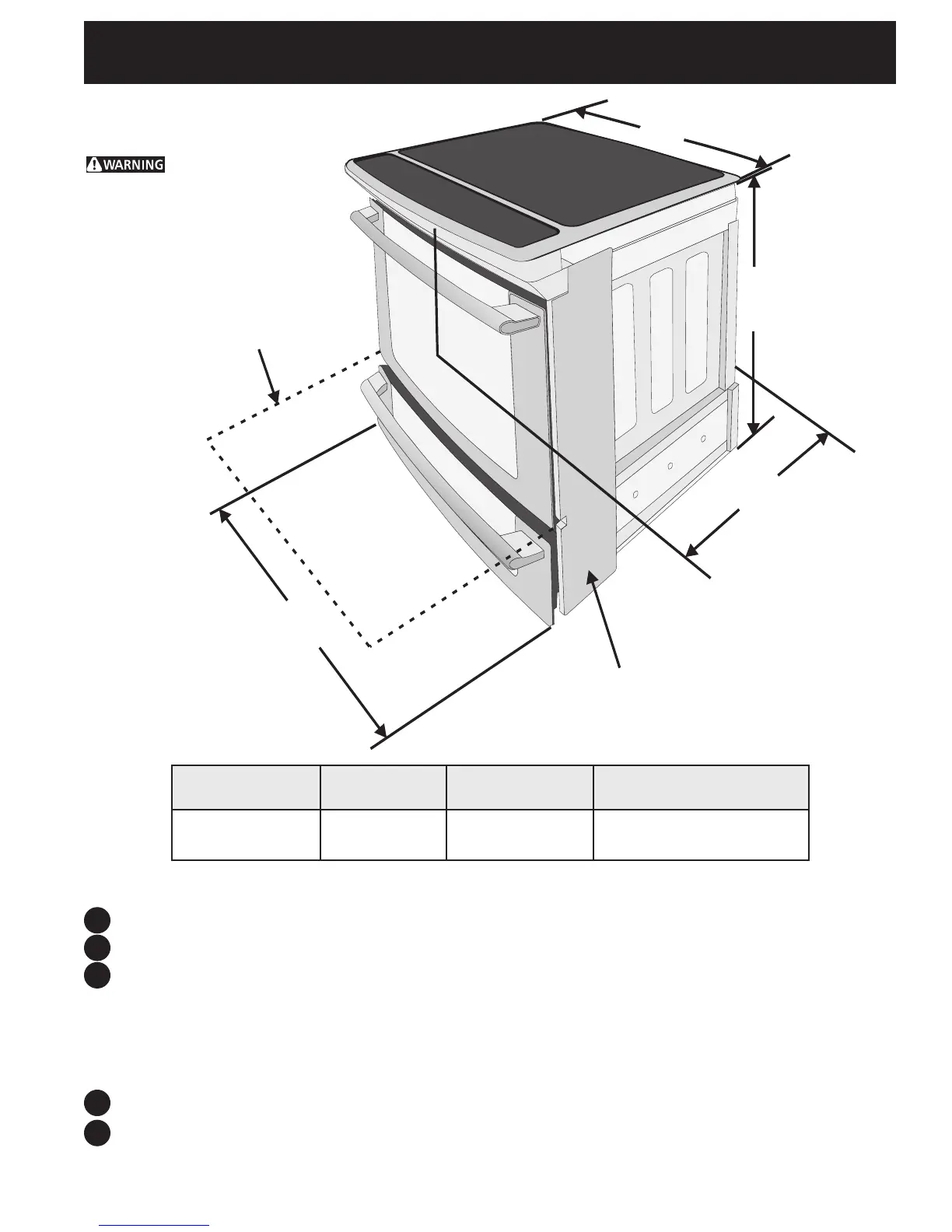 WARNING