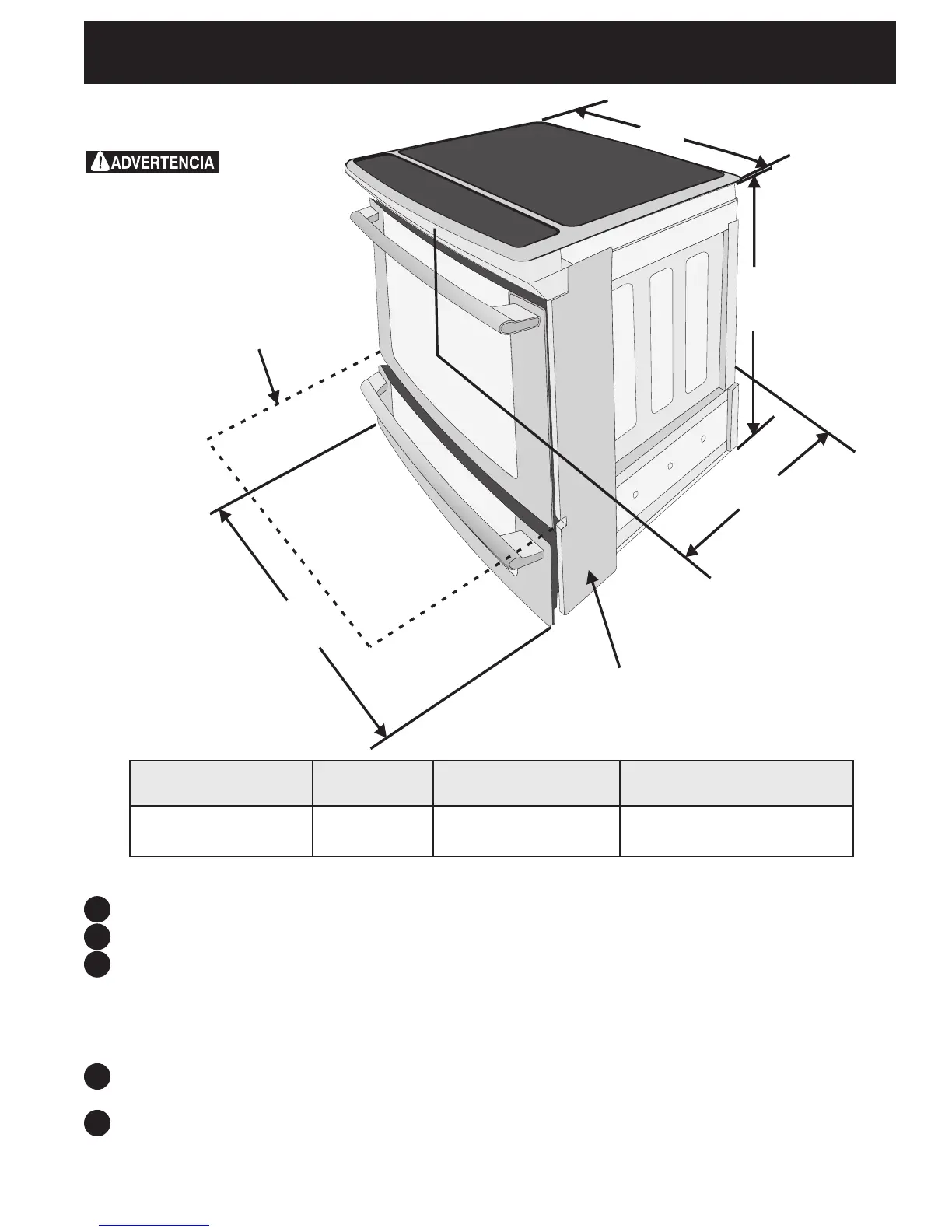 ADVERTENCIA