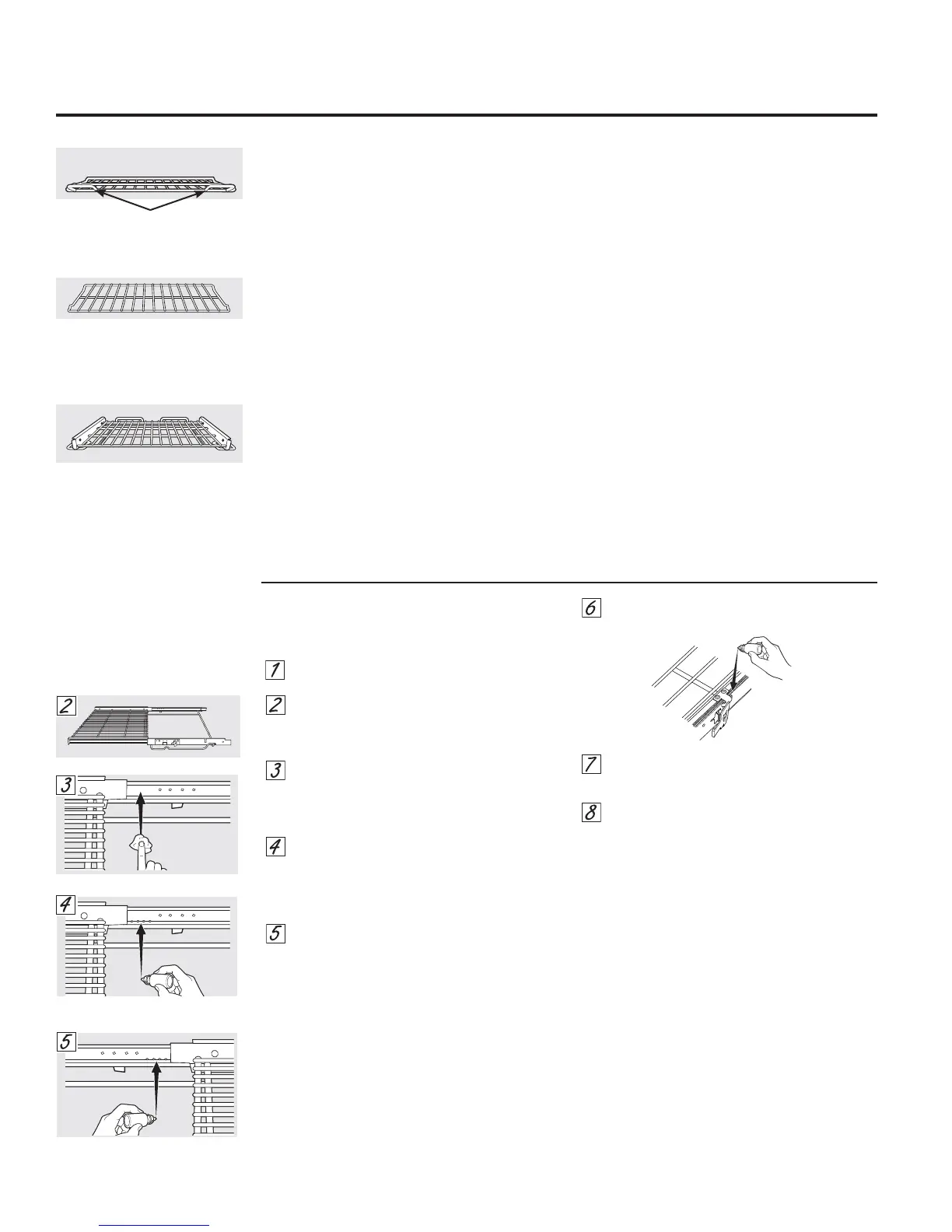 2

3

4

5

1

2

3

4

5

6

7

8