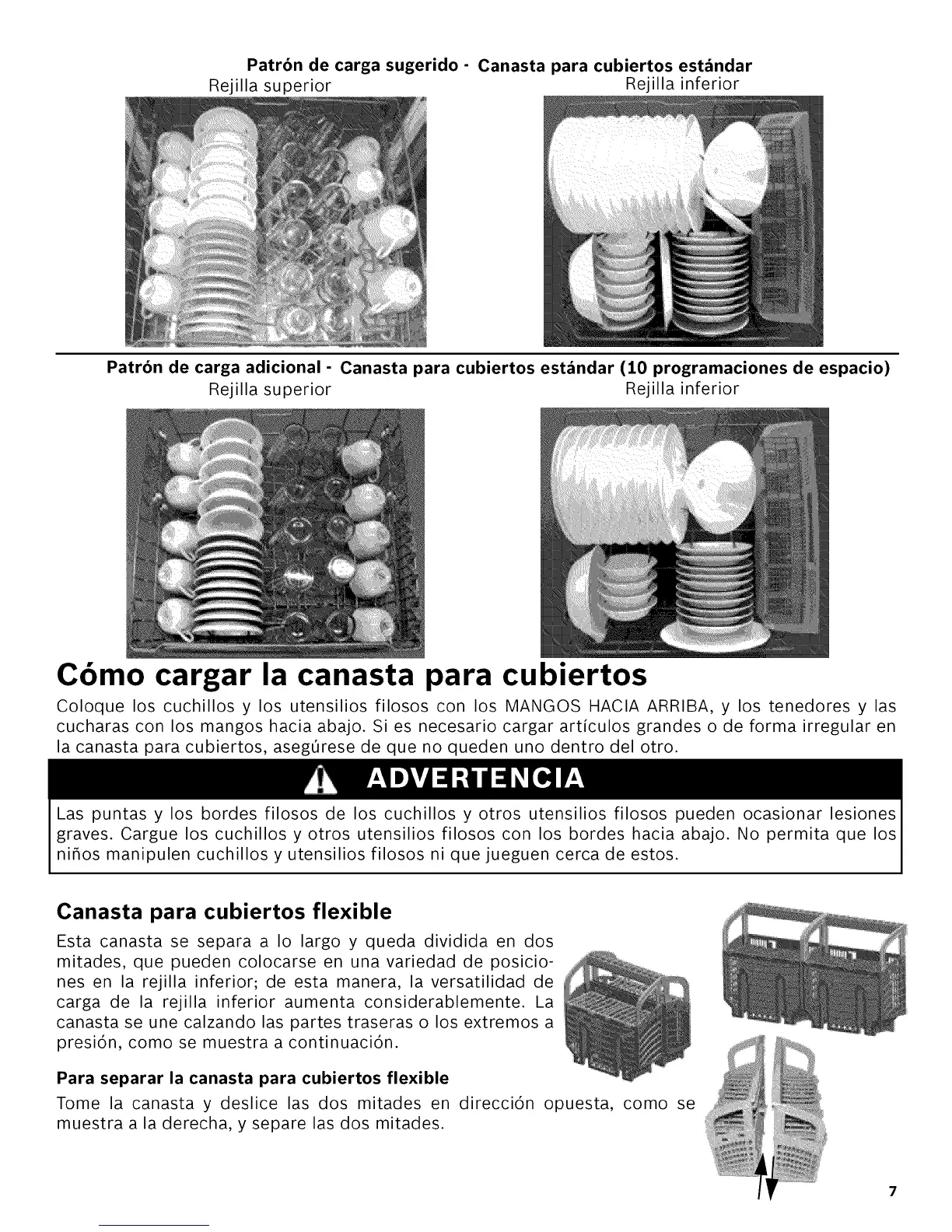 Patrón de carga sugerido - Canasta para cubiertos estándar
Rejilla superior
Rejilla inferior

Patrón de carga adicional - Canasta para cubiertos estándar (10 programaciones de espacio)
Rejilla superior
Rejilla inferior

Cómo cargar la canasta para cubiertos

Coloque los cuchillos y los utensilios filosos con los MANGOS HACIA ARRIBA, y los tenedores y las cucharas con los mangos hacia abajo. Si es necesario cargar artículos grandes o de forma irregular en la canasta para cubiertos, asegúrese de que no queden uno dentro del otro.

ADVERTENCIA

Las puntas y los bordes filosos de los cuchillos y otros utensilios filosos pueden ocasionar lesiones graves. Cargue los cuchillos y otros utensilios filosos con los bordes hacia abajo. No permita que los niños manipulen cuchillos y utensilios filosos ni que jueguen cerca de estos.

Canasta para cubiertos flexible

Esta canasta se separa a lo largo y queda dividida en dos mitades, que pueden colocarse en una variedad de posiciones en la rejilla inferior; de esta manera, la versatilidad de carga de la rejilla inferior aumenta considerablemente. La canasta se une calzando las partes traseras o los extremos a presión, como se muestra a continuación.

Para separar la canasta para cubiertos flexible

Tome la canasta y deslice las dos mitades en dirección opuesta, como se muestra a la derecha, y separe las dos mitades.

7