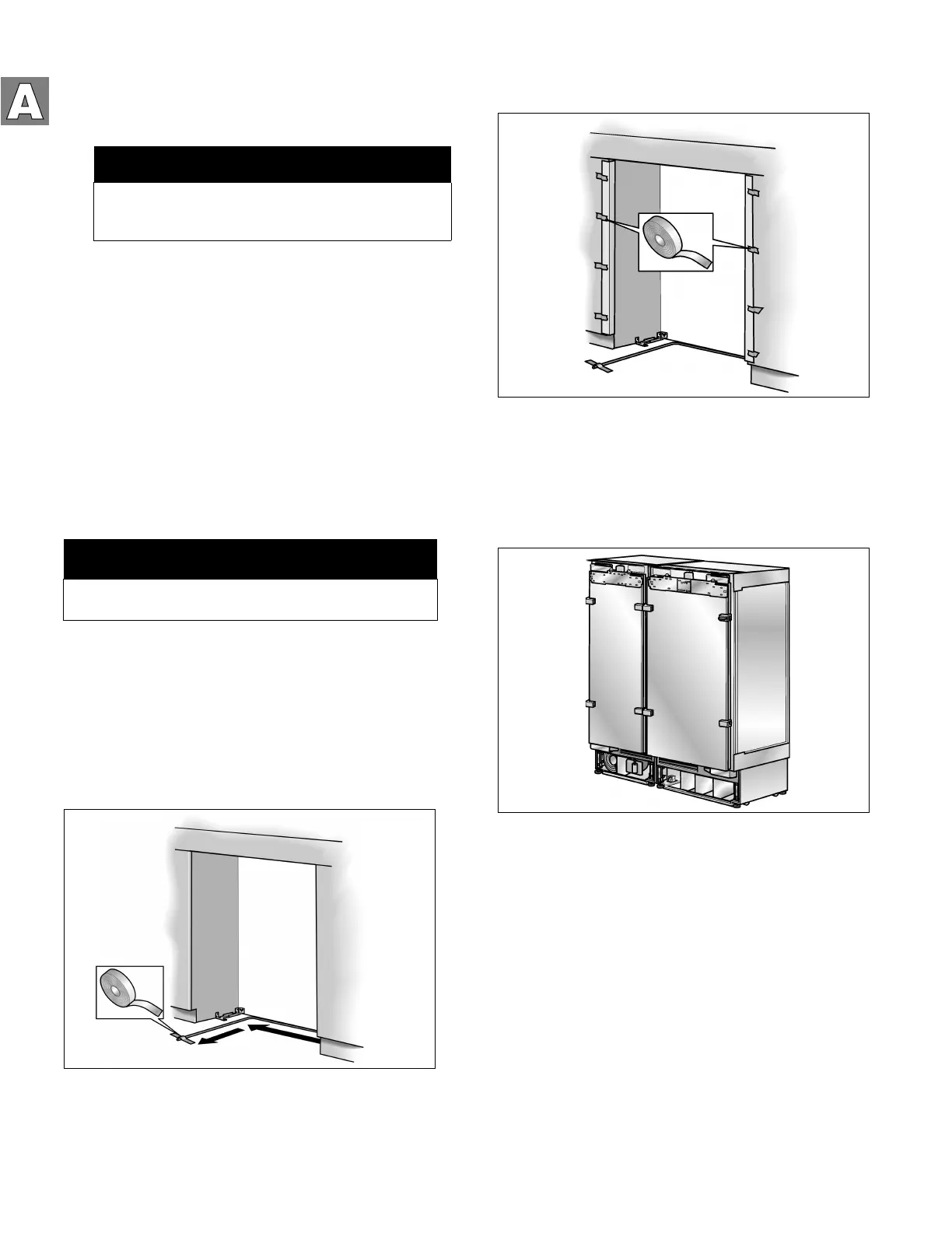 A