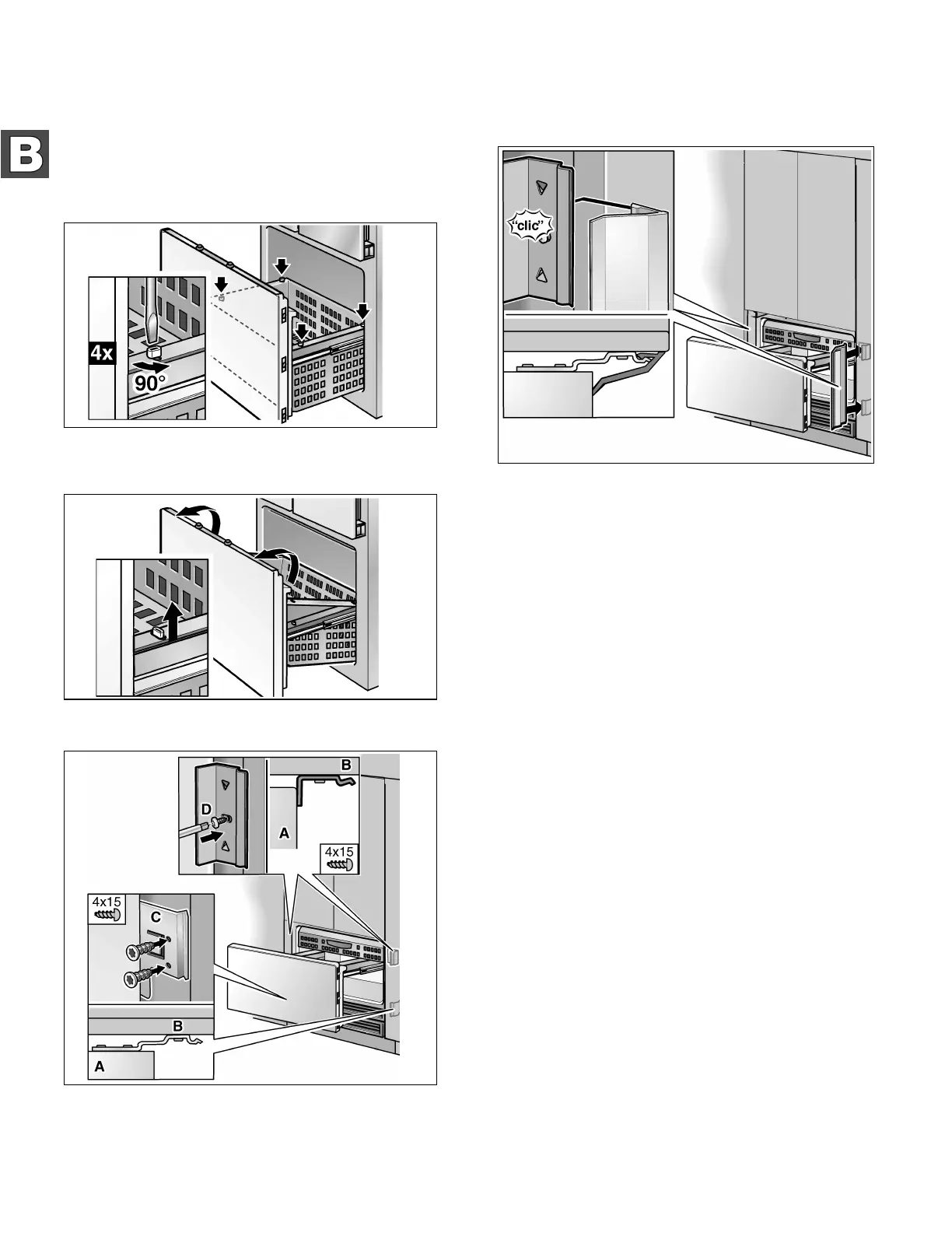 B

4x
90°

B
D
A
4x15
4x15
C
B
A

"clic"