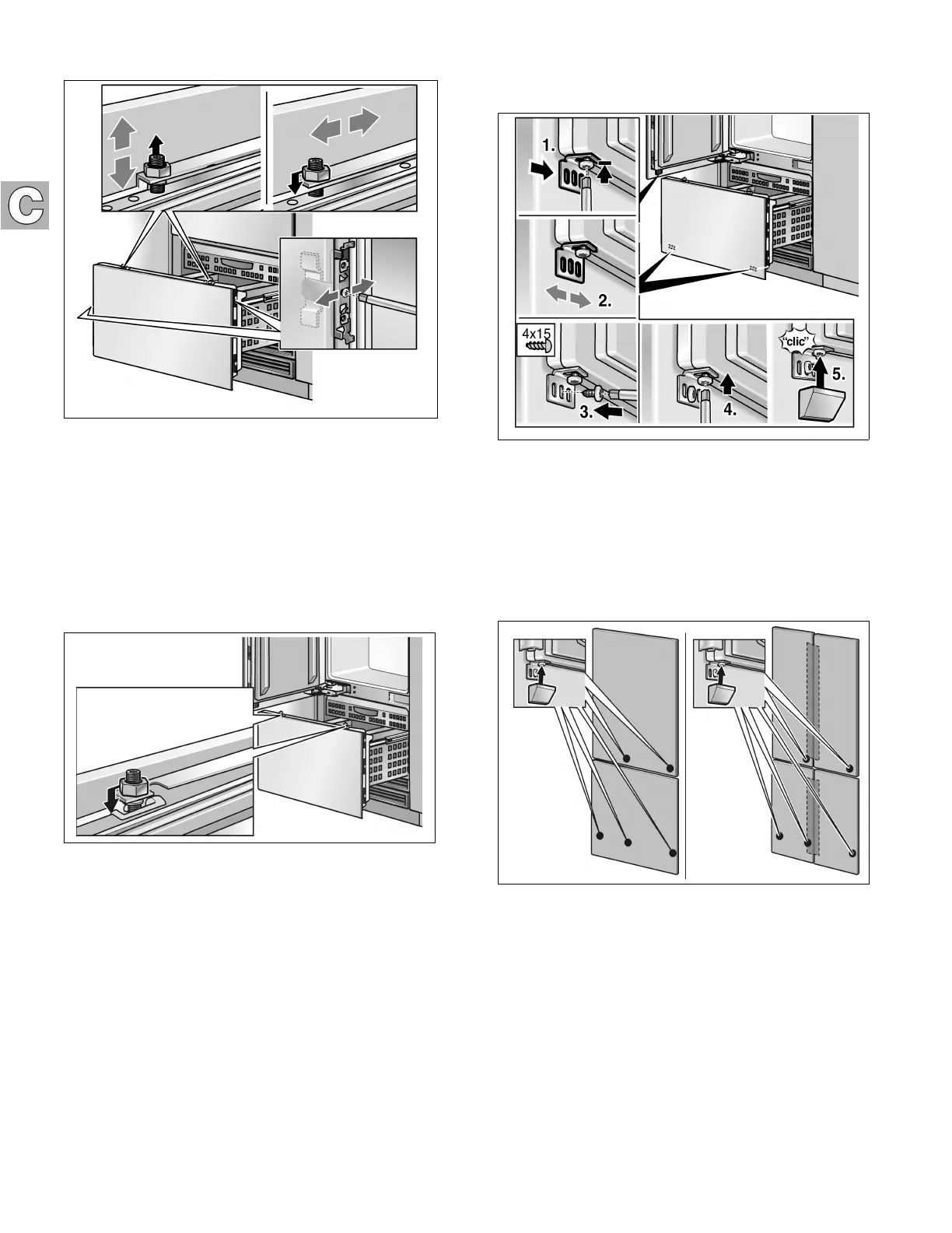 C

1.

2.

4x15

3.

4.

"clic"

5.